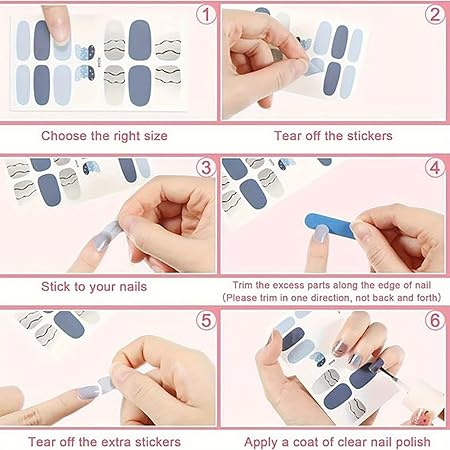 1

Choose the right size

2

Tear off the stickers

3

Stick to your nails

4

Trim the excess parts along the edge of nail (Please trim in one direction, not back and forth)

5

Tear off the extra stickers

6

Apply a coat of clear nail polish