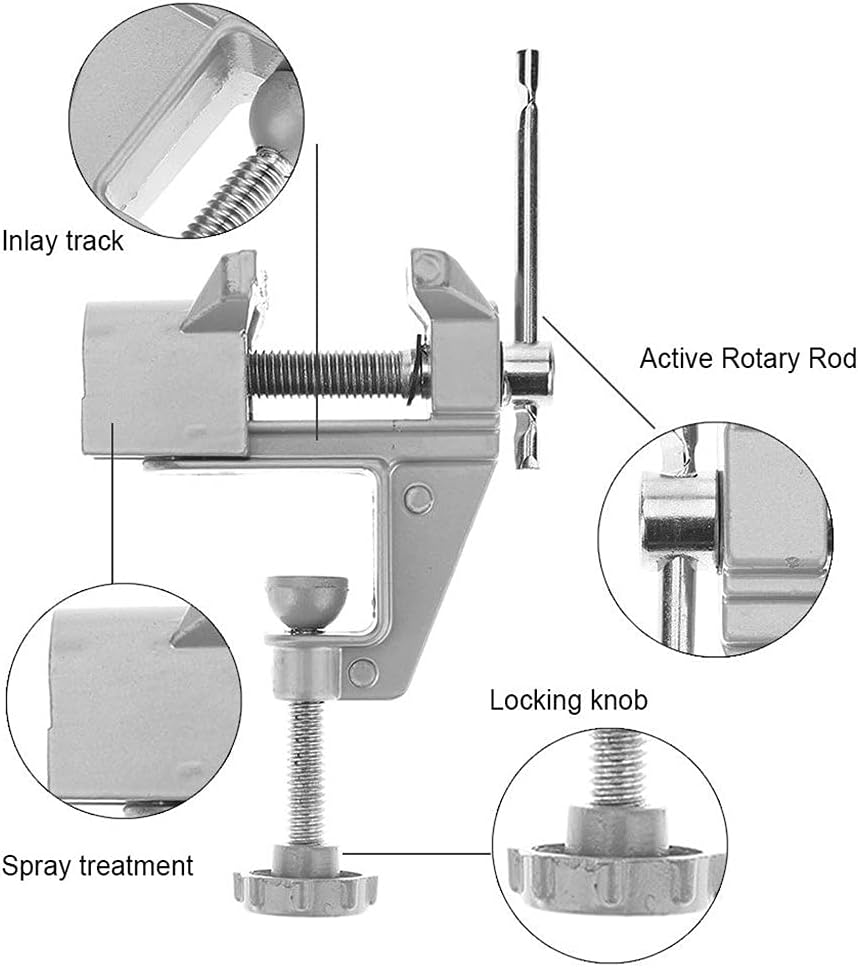 Inlay track

Active Rotary Rod

Locking knob

Spray treatment