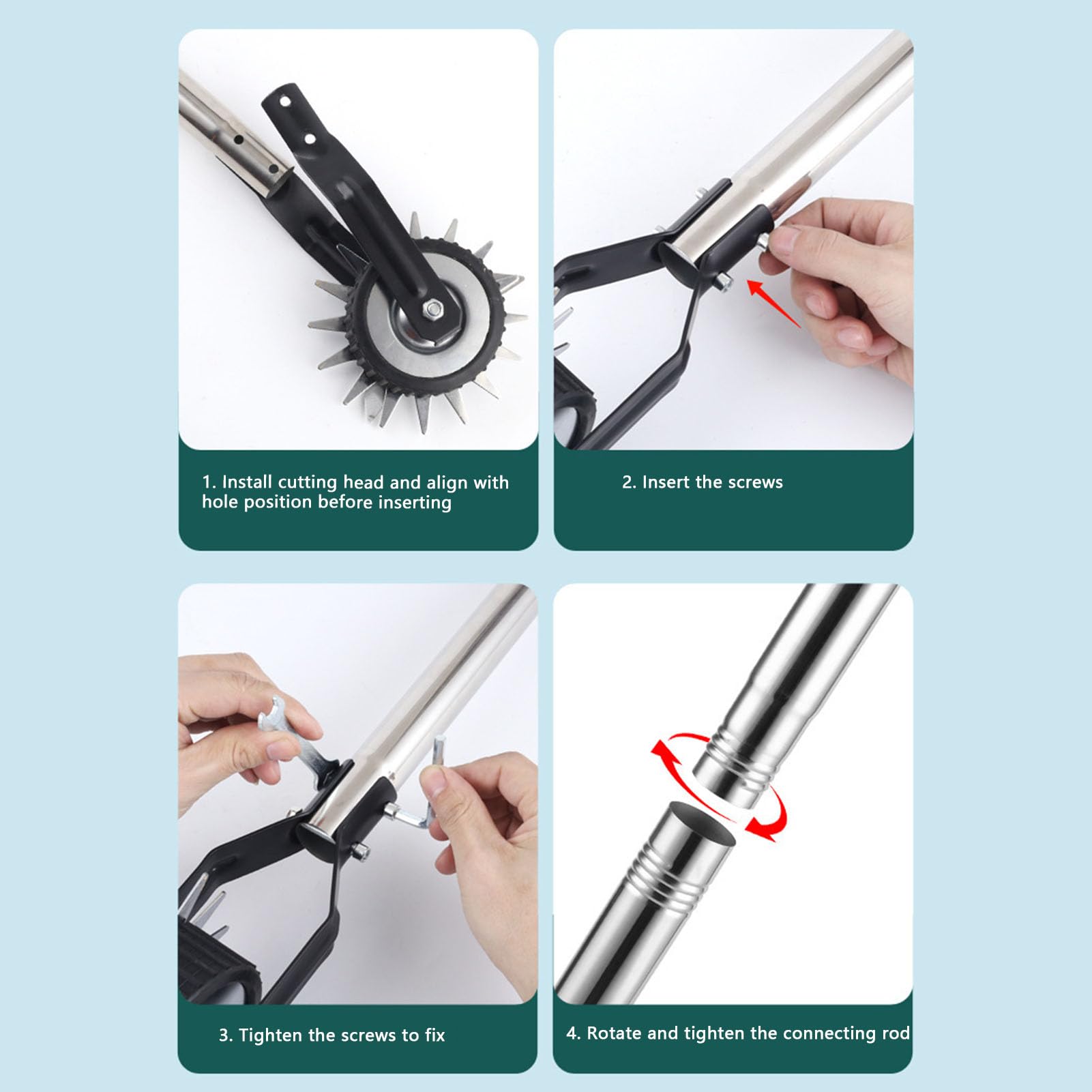 1. Install cutting head and align with hole position before inserting

2. Insert the screws

3. Tighten the screws to fix

4. Rotate and tighten the connecting rod