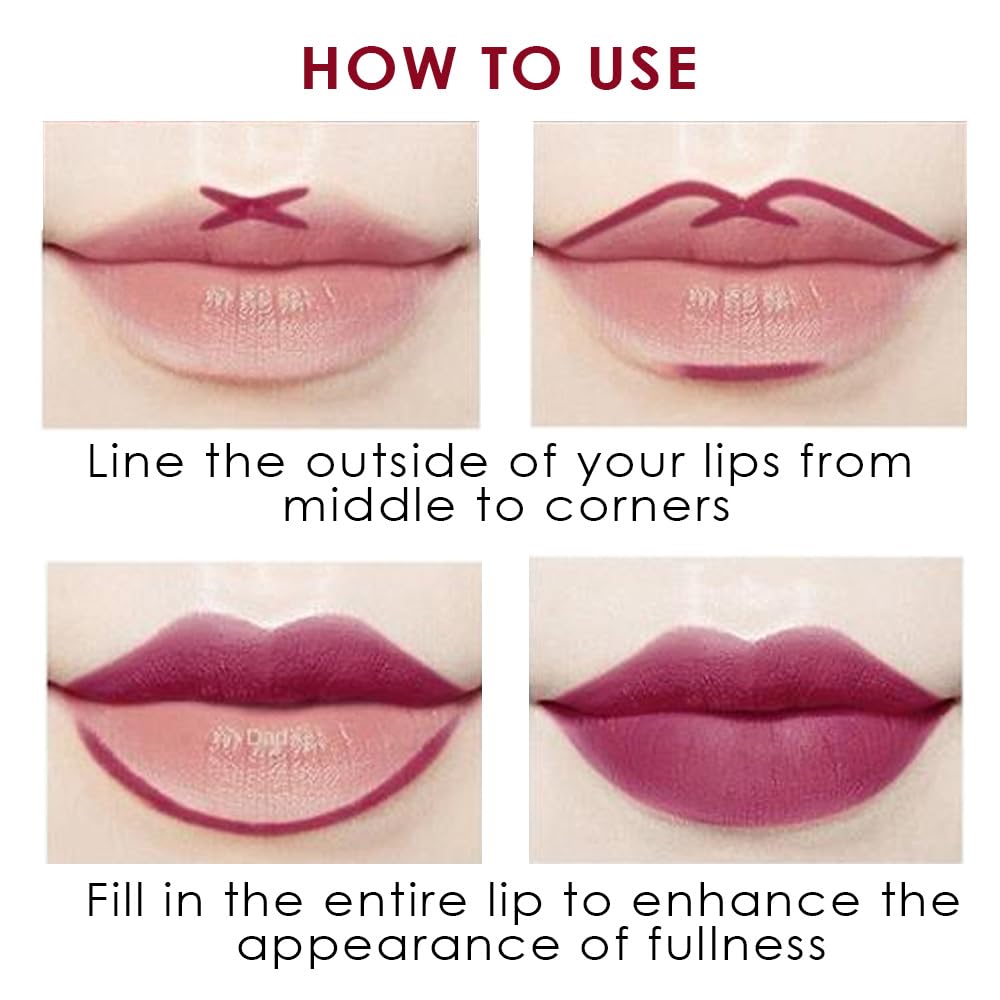 HOW TO USE

Line the outside of your lips from middle to corners

Fill in the entire lip to enhance the appearance of fullness