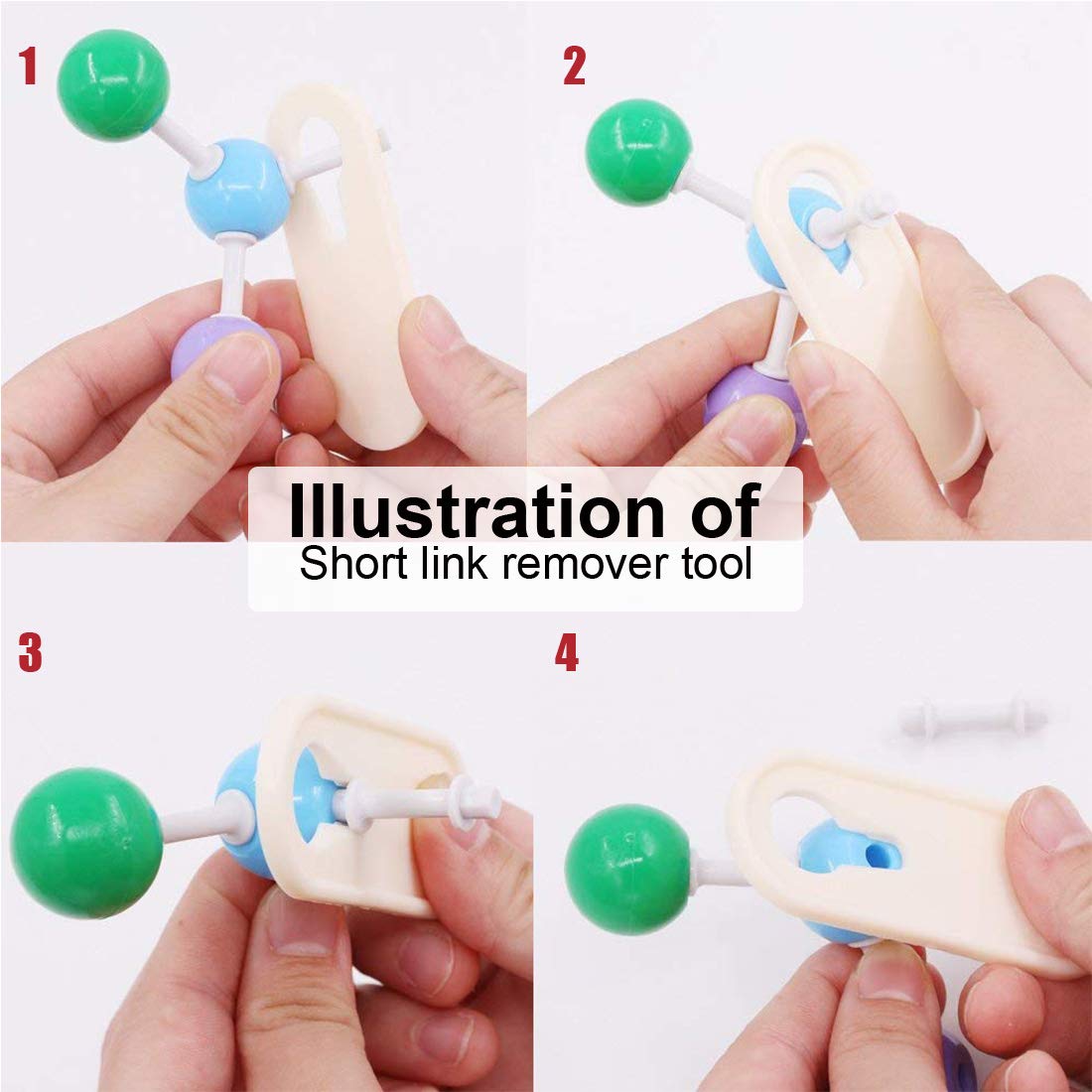 1

2

Illustration of
Short link remover tool

3

4