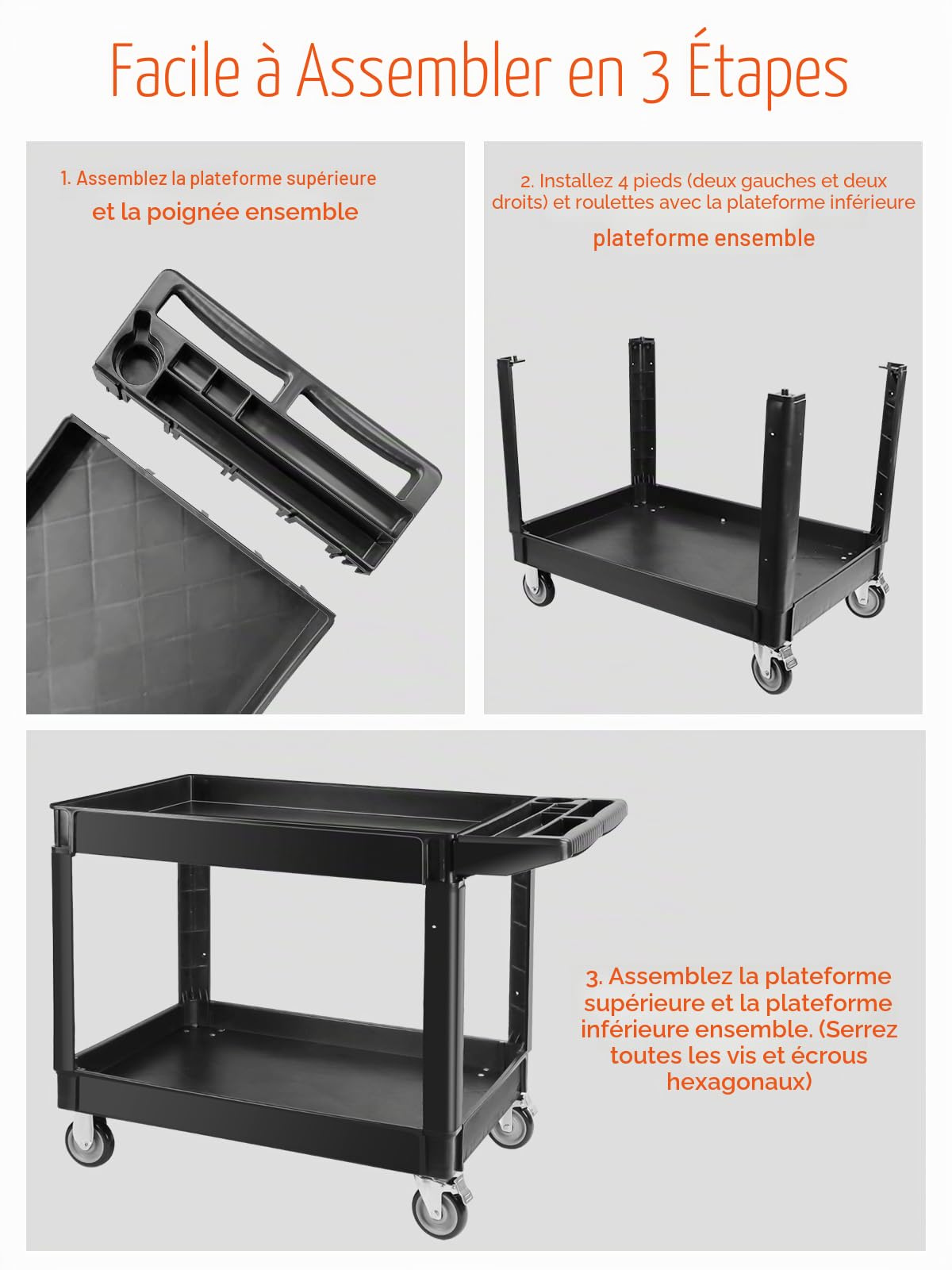 Facile à Assembler en 3 Étapes

1. Assemblez la plateforme supérieure et la poignée ensemble

2. Installez 4 pieds (deux gauches et deux droits) et roulettes avec la plateforme inférieure plateforme ensemble

3. Assemblez la plateforme supérieure et la plateforme inférieure ensemble. (Serrez toutes les vis et écrous hexagonaux)