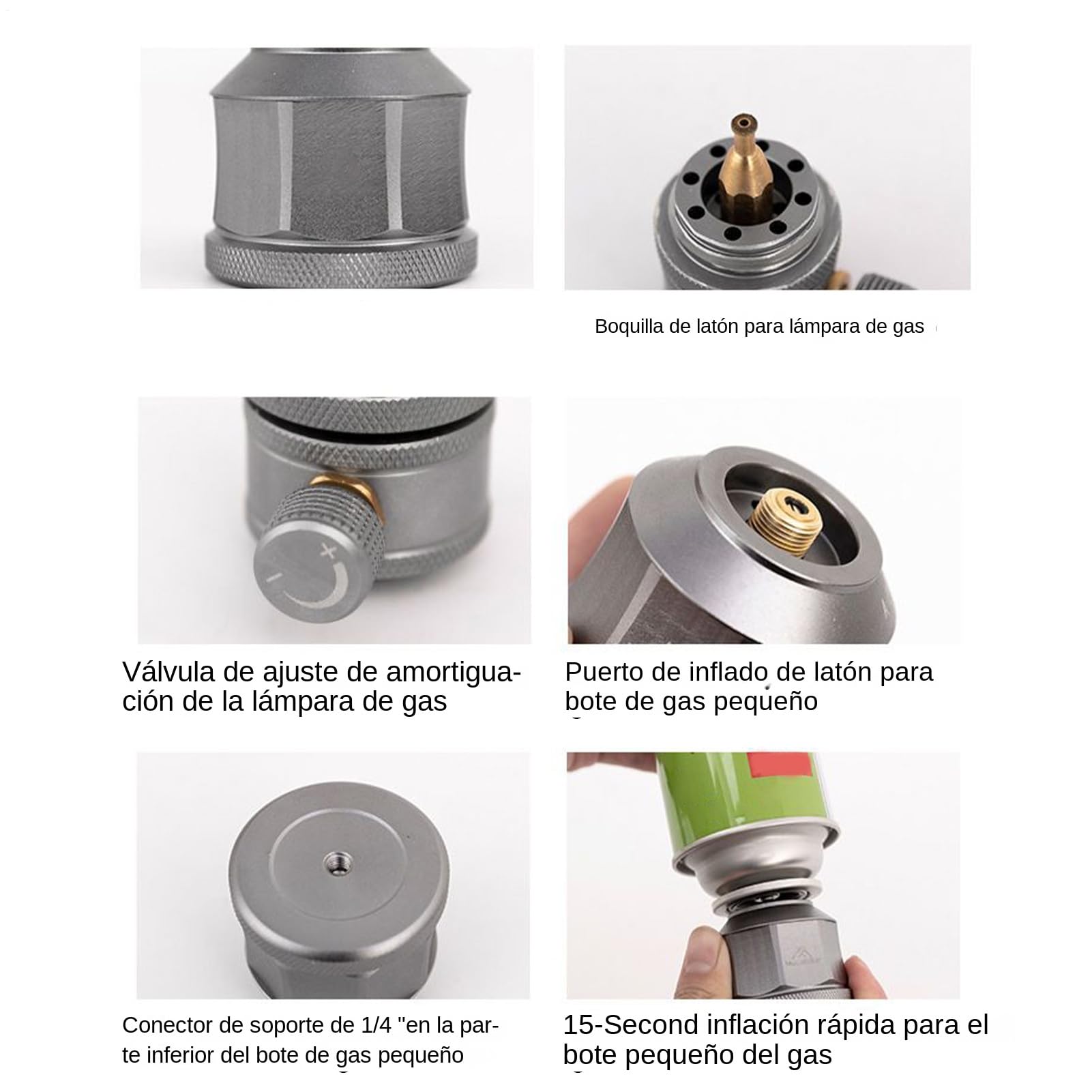 Boquilla de latón para lámpara de gas

Válvula de ajuste de amortiguación de la lámpara de gas

Puerto de inflado de latón para bote de gas pequeño

Conector de soporte de 1/4 "en la parte inferior del bote de gas pequeño

15-Second inflación rápida para el bote pequeño del gas