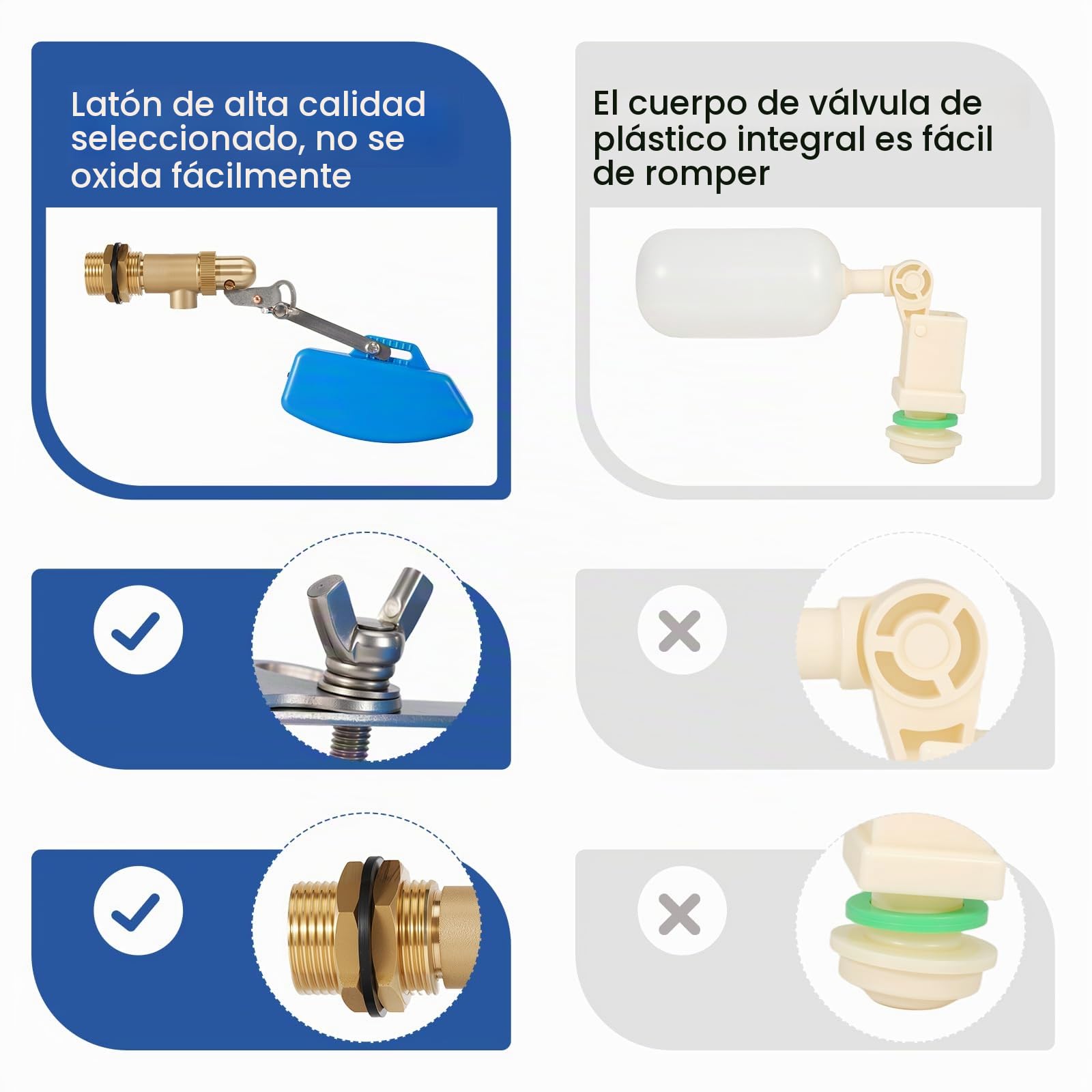 Latón de alta calidad seleccionado, no se oxida fácilmente

El cuerpo de válvula de plástico integral es fácil de romper