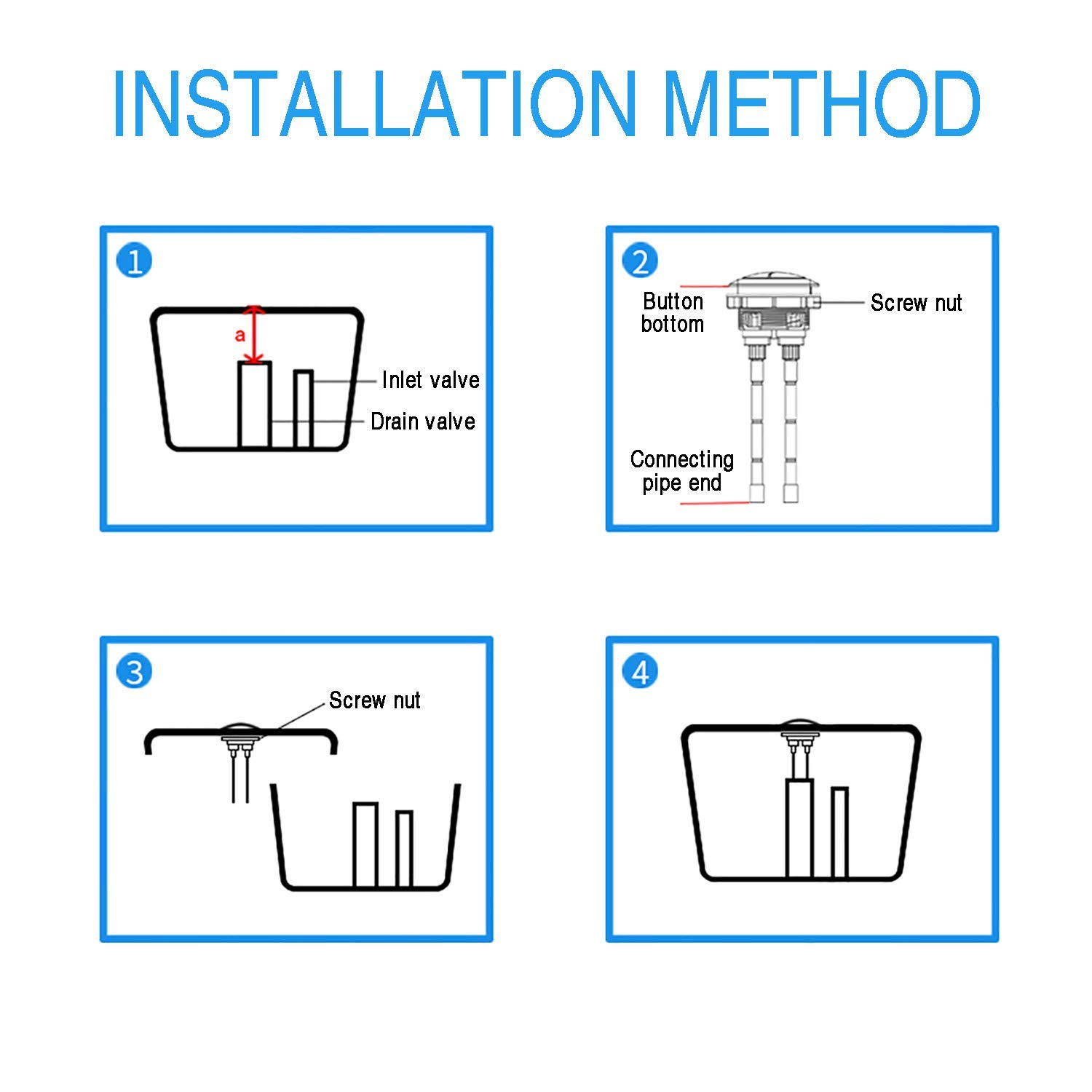 INSTALLATION METHOD

1

a

Inlet valve

Drain valve

2

Button bottom

Screw nut

Connecting pipe end

3

Screw nut

4