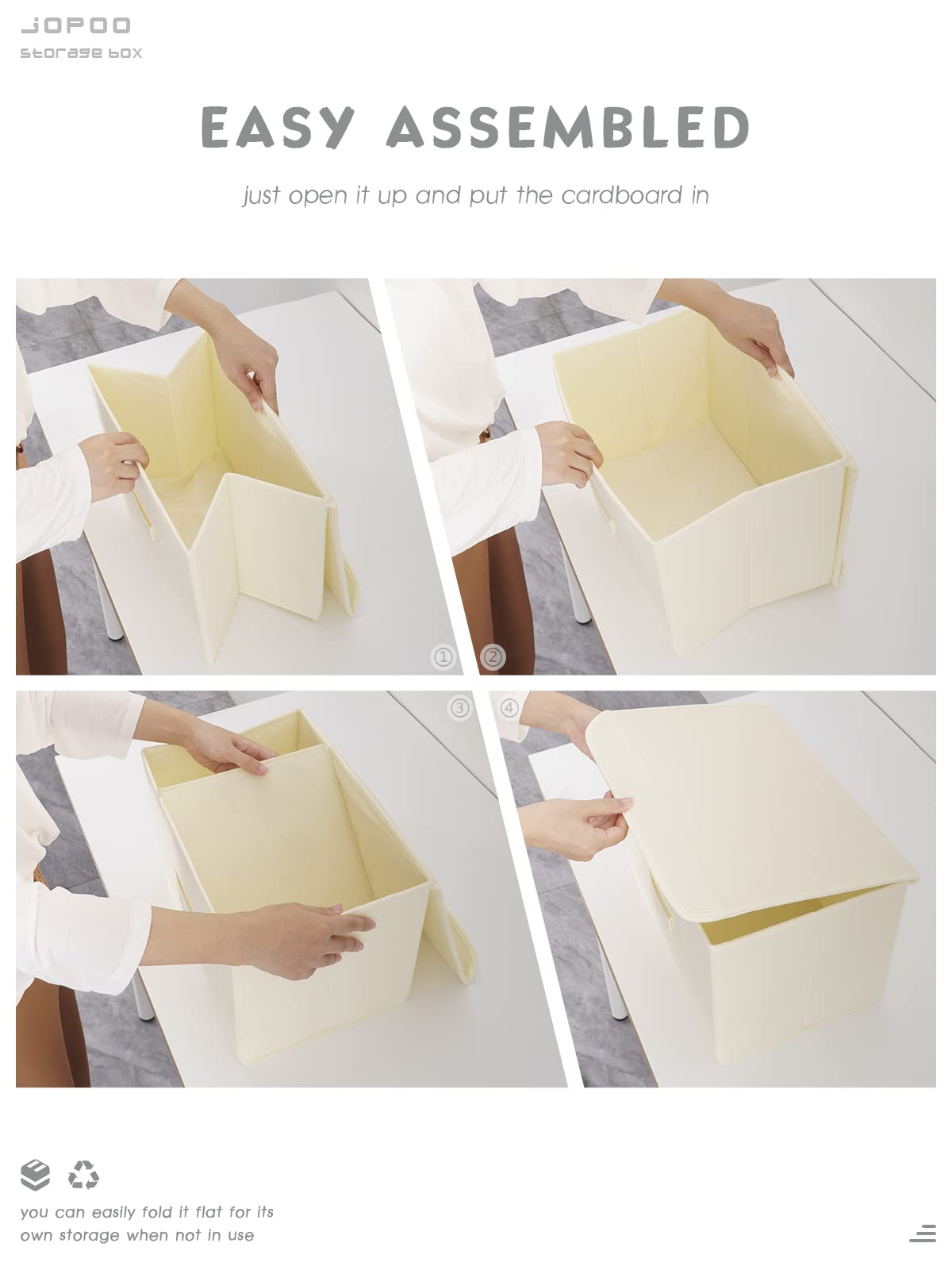 JOPOO
storage box

EASY ASSEMBLED

just open it up and put the cardboard in

①
②
③
④

you can easily fold it flat for its own storage when not in use