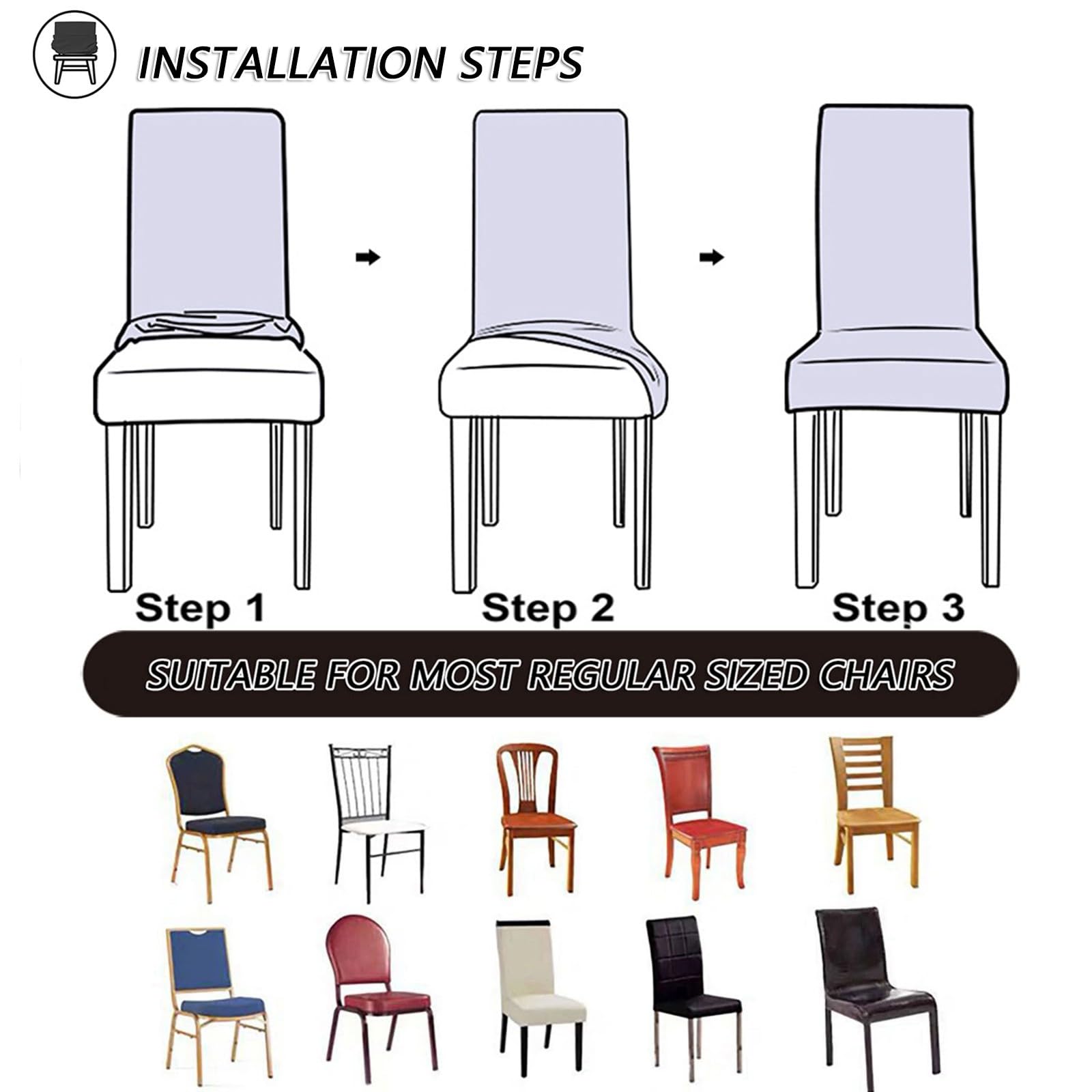 INSTALLATION STEPS

Step 1

Step 2

Step 3

SUITABLE FOR MOST REGULAR SIZED CHAIRS