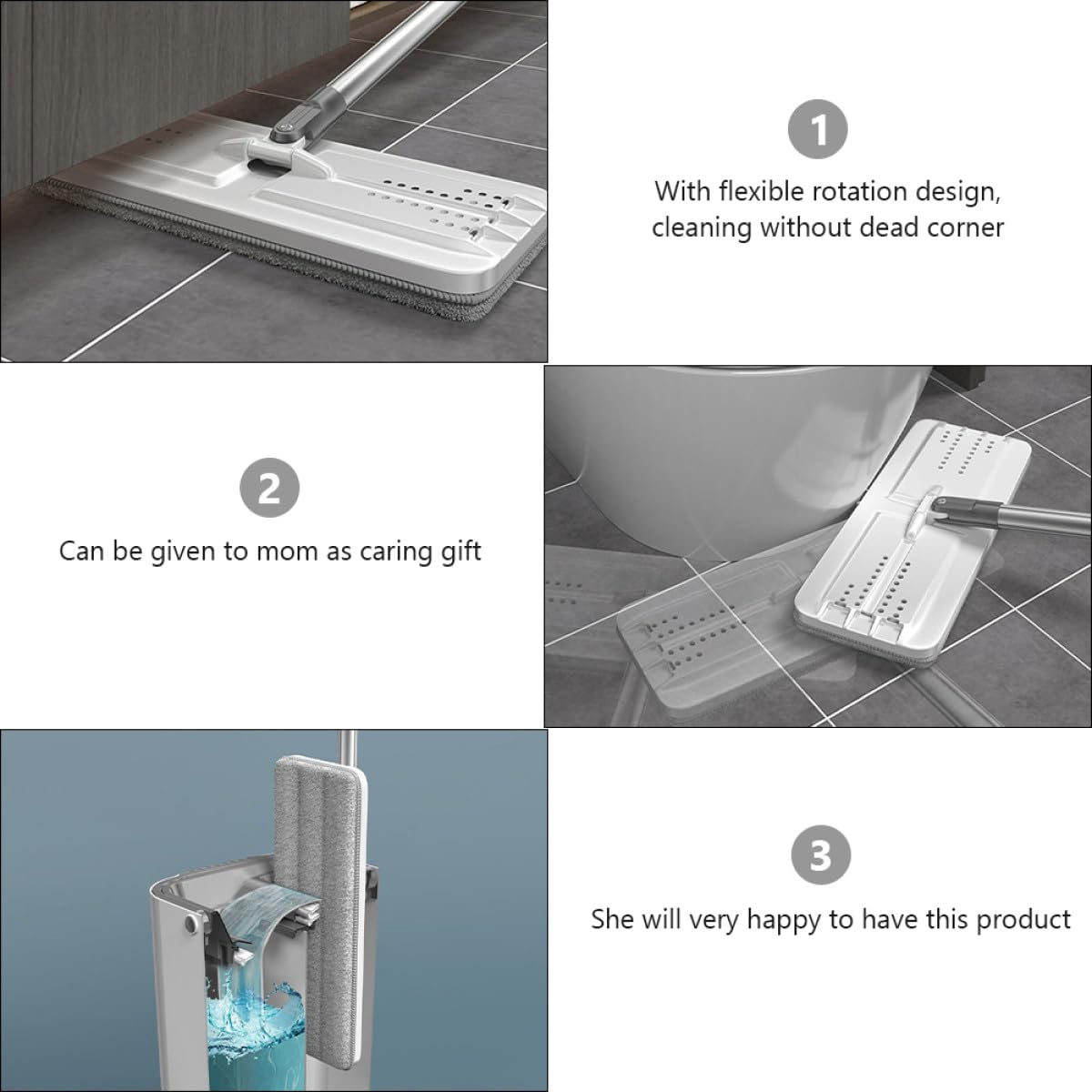 1

With flexible rotation design, cleaning without dead corner

2

Can be given to mom as caring gift

3

She will very happy to have this product