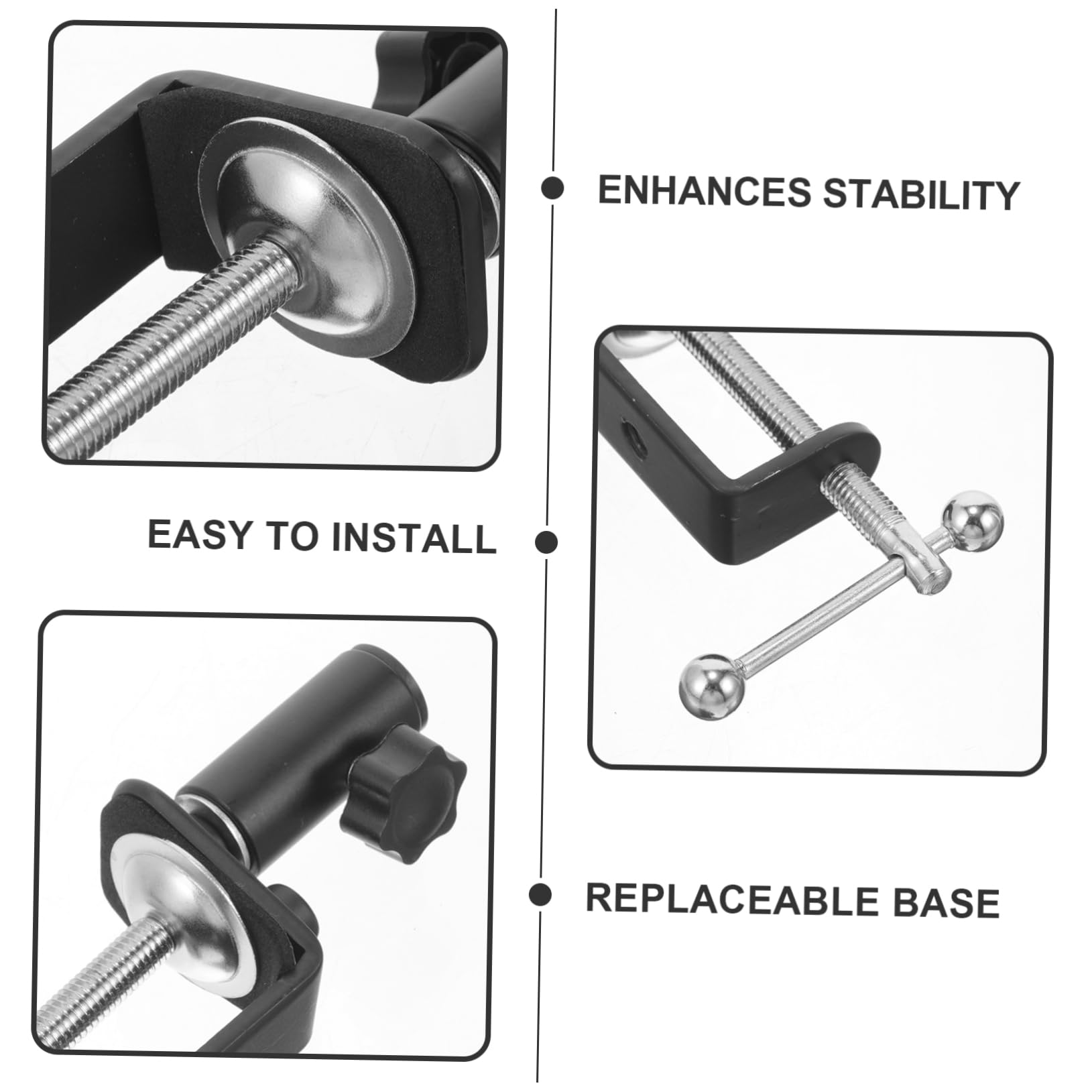 ENHANCES STABILITY

EASY TO INSTALL

REPLACEABLE BASE