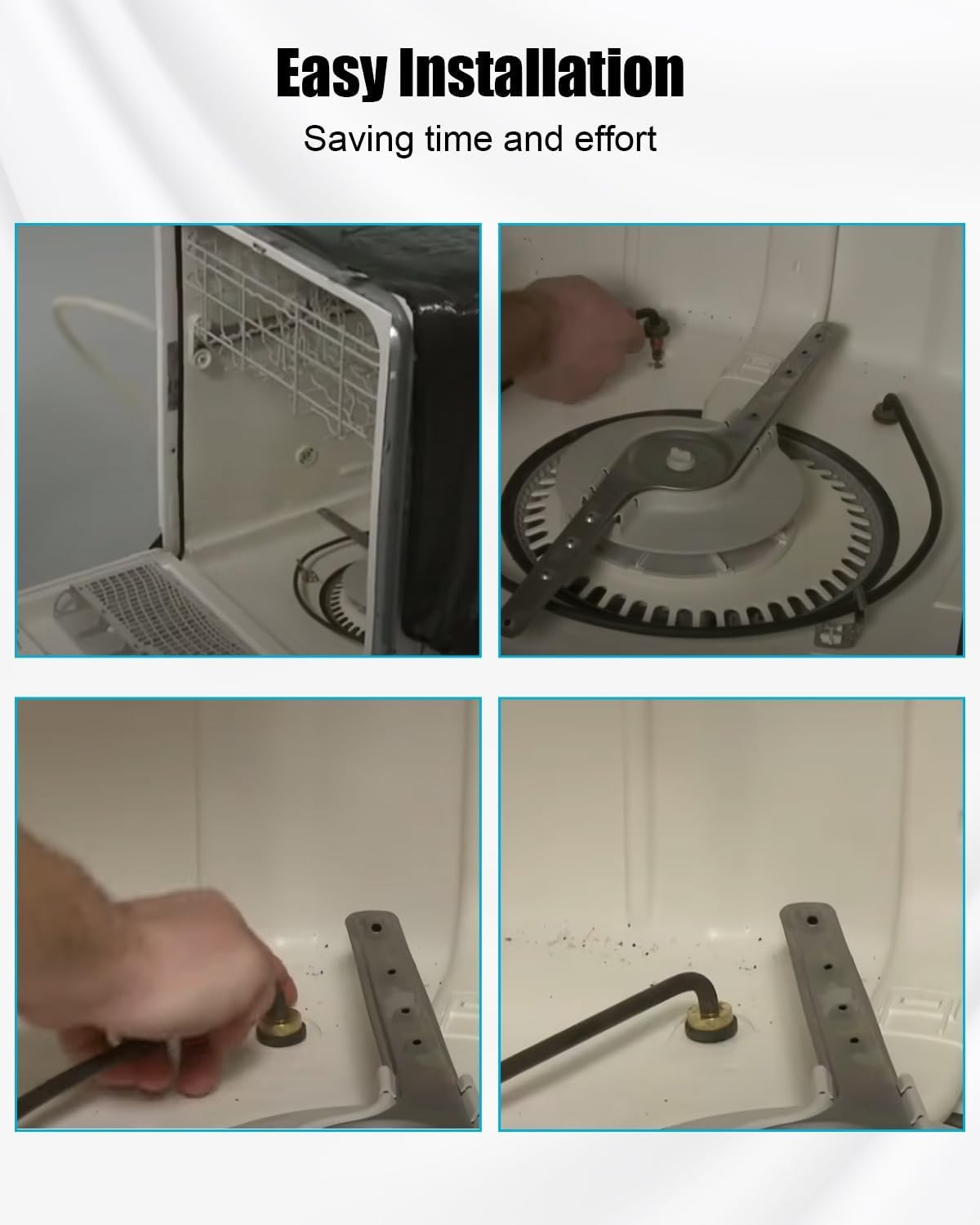 Easy Installation

Saving time and effort