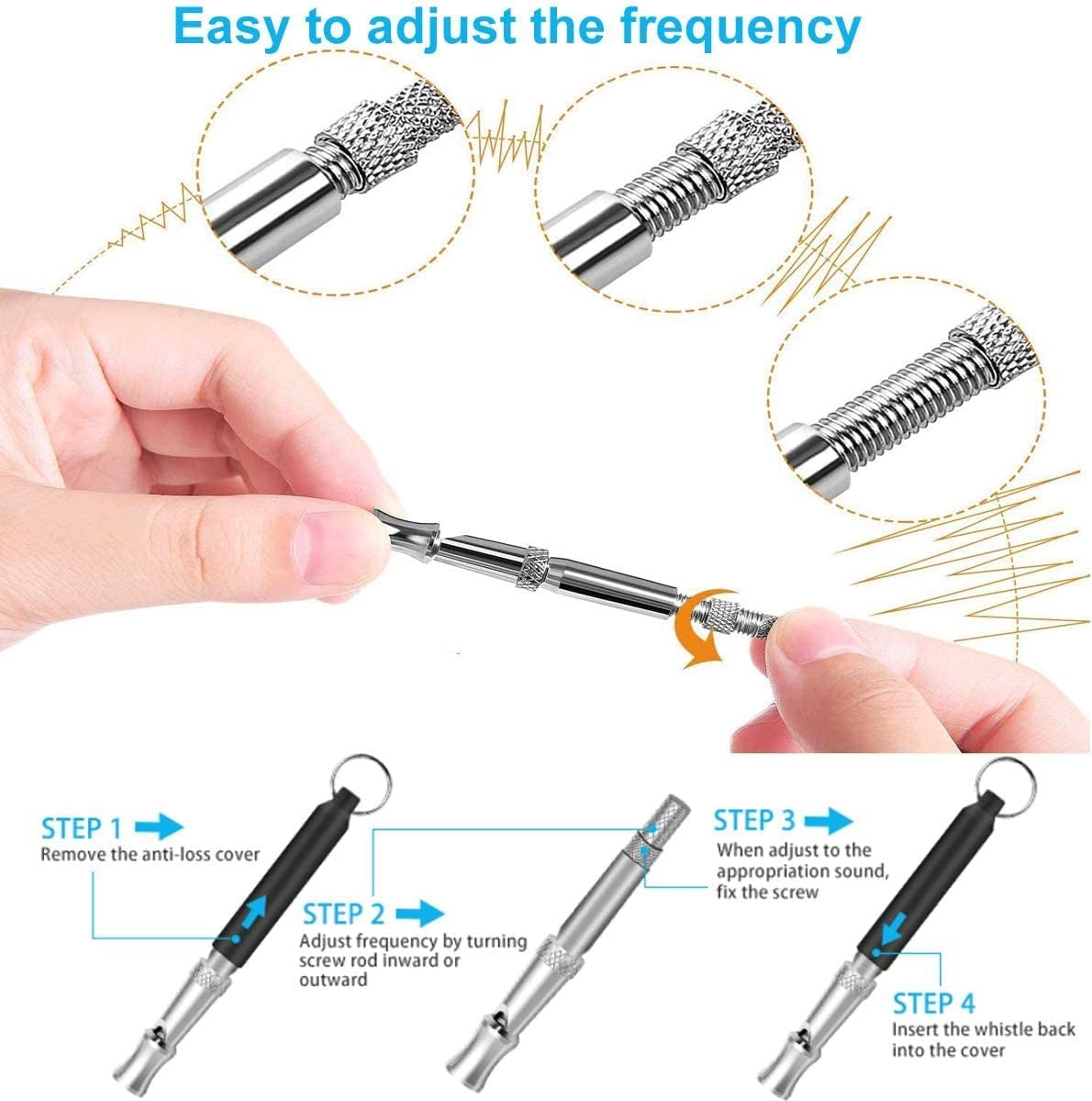 Easy to adjust the frequency

STEP 1
Remove the anti-loss cover

STEP 2
Adjust frequency by turning screw rod inward or outward

STEP 3
When adjust to the appropriation sound, fix the screw

STEP 4
Insert the whistle back into the cover