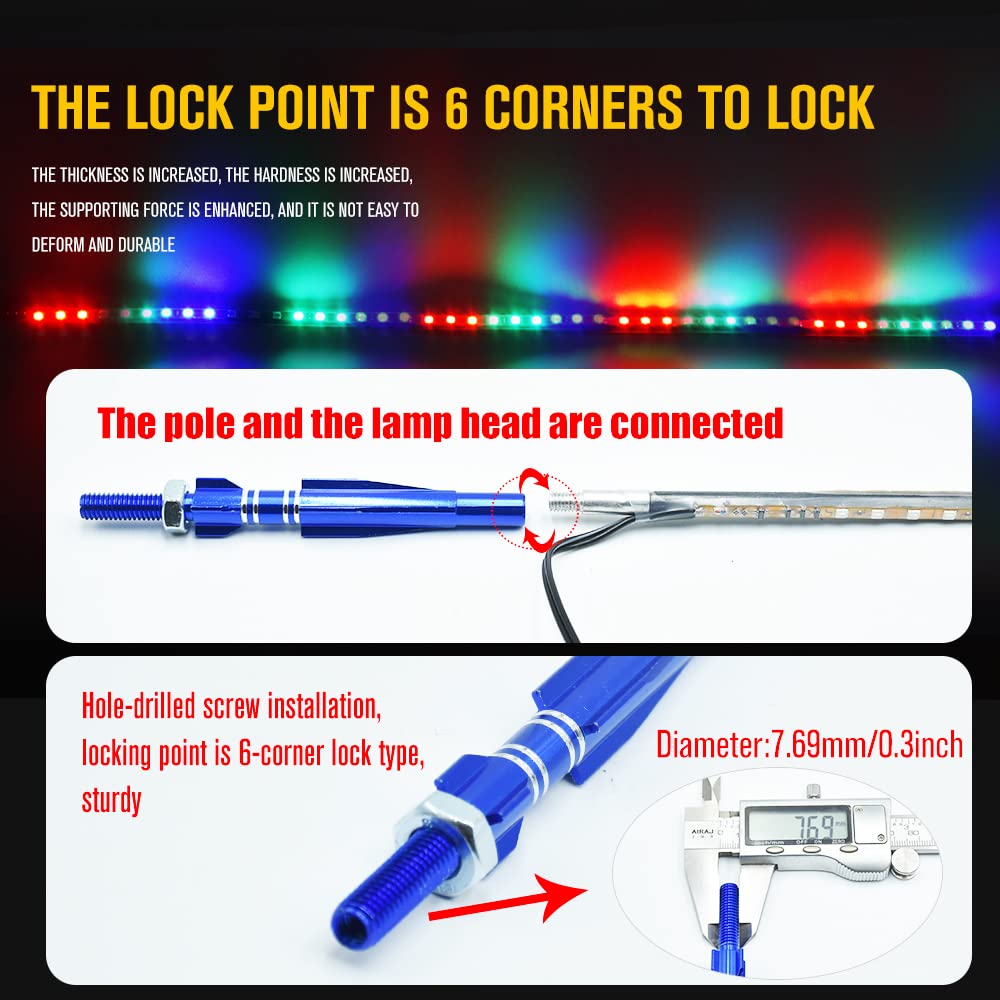 THE LOCK POINT IS 6 CORNERS TO LOCK

THE THICKNESS IS INCREASED, THE HARDNESS IS INCREASED, THE SUPPORTING FORCE IS ENHANCED, AND IT IS NOT EASY TO DEFORM AND DURABLE

The pole and the lamp head are connected

Hole-drilled screw installation, locking point is 6-corner lock type, sturdy

Diameter:7.69mm/0.3inch

AIRAJ

7.69

OFF ON ZERO