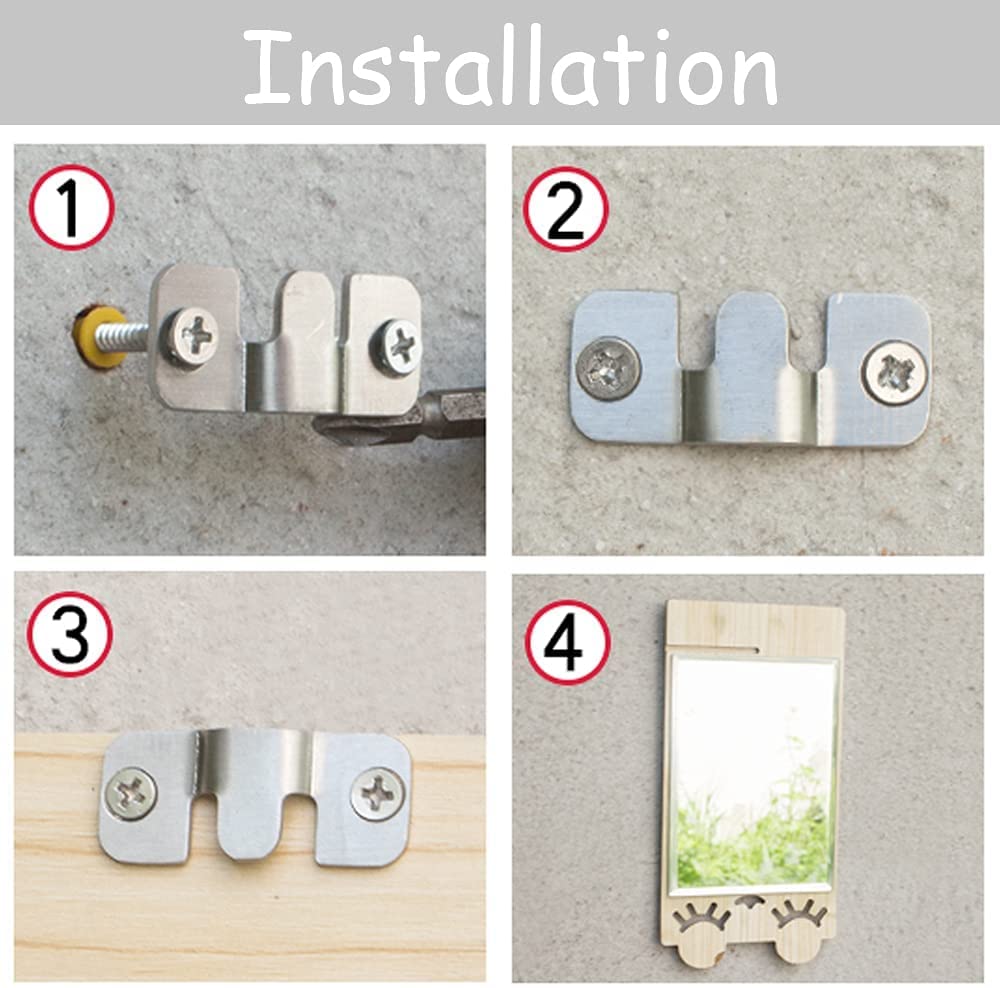 Installation

1

2

3

4