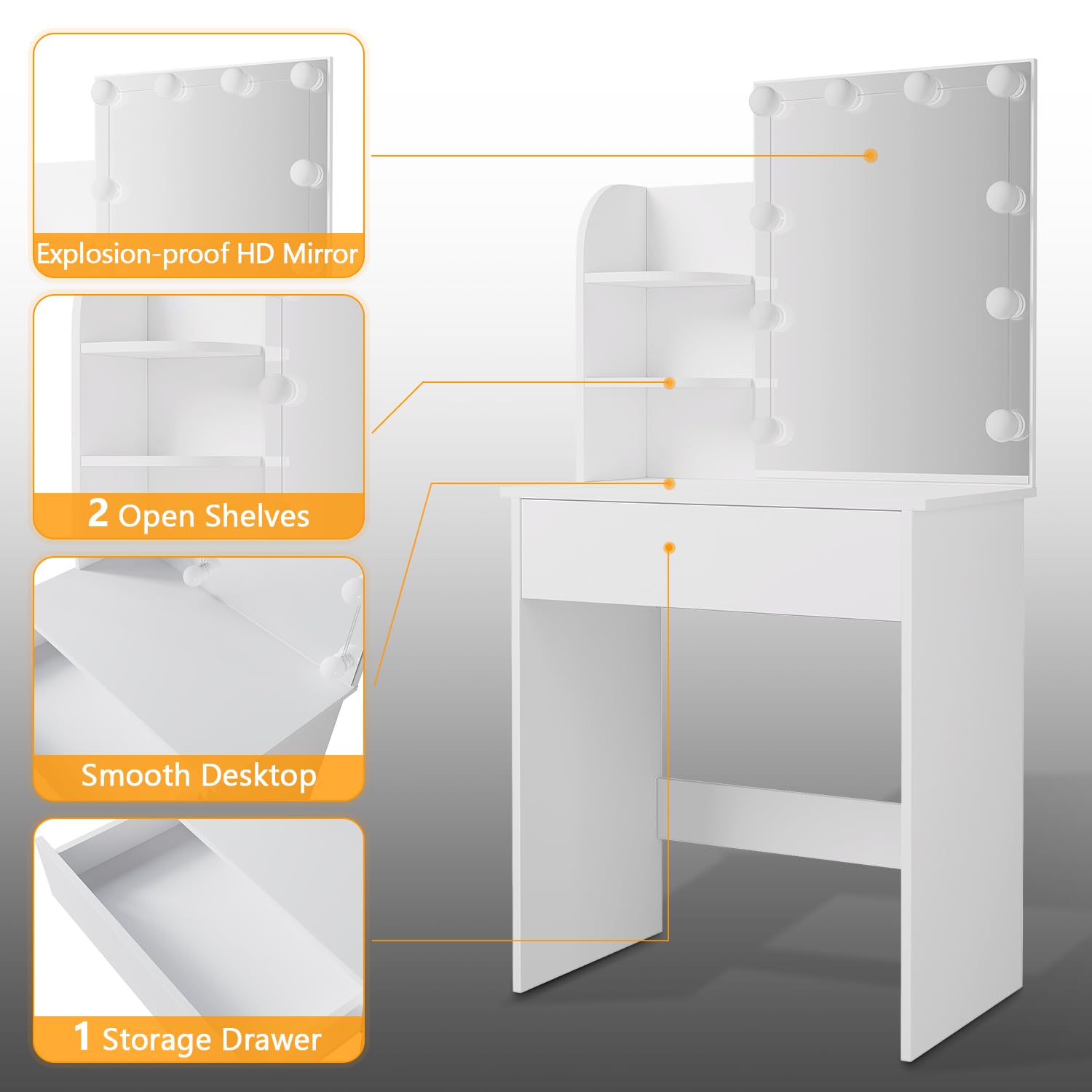 Explosion-proof HD Mirror

2 Open Shelves

Smooth Desktop

1 Storage Drawer