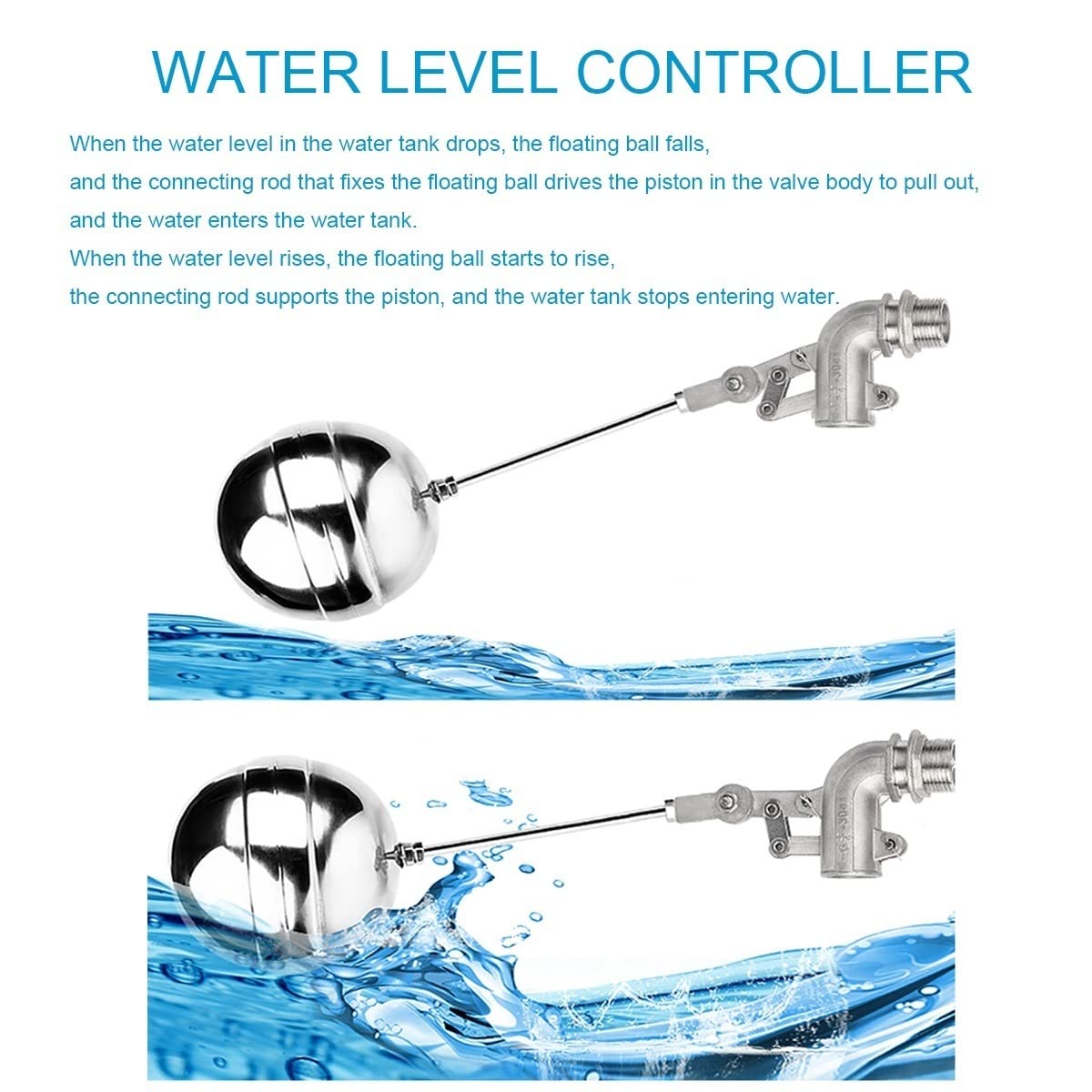 WATER LEVEL CONTROLLER

When the water level in the water tank drops, the floating ball falls, and the connecting rod that fixes the floating ball drives the piston in the valve body to pull out, and the water enters the water tank.

When the water level rises, the floating ball starts to rise, the connecting rod supports the piston, and the water tank stops entering water.