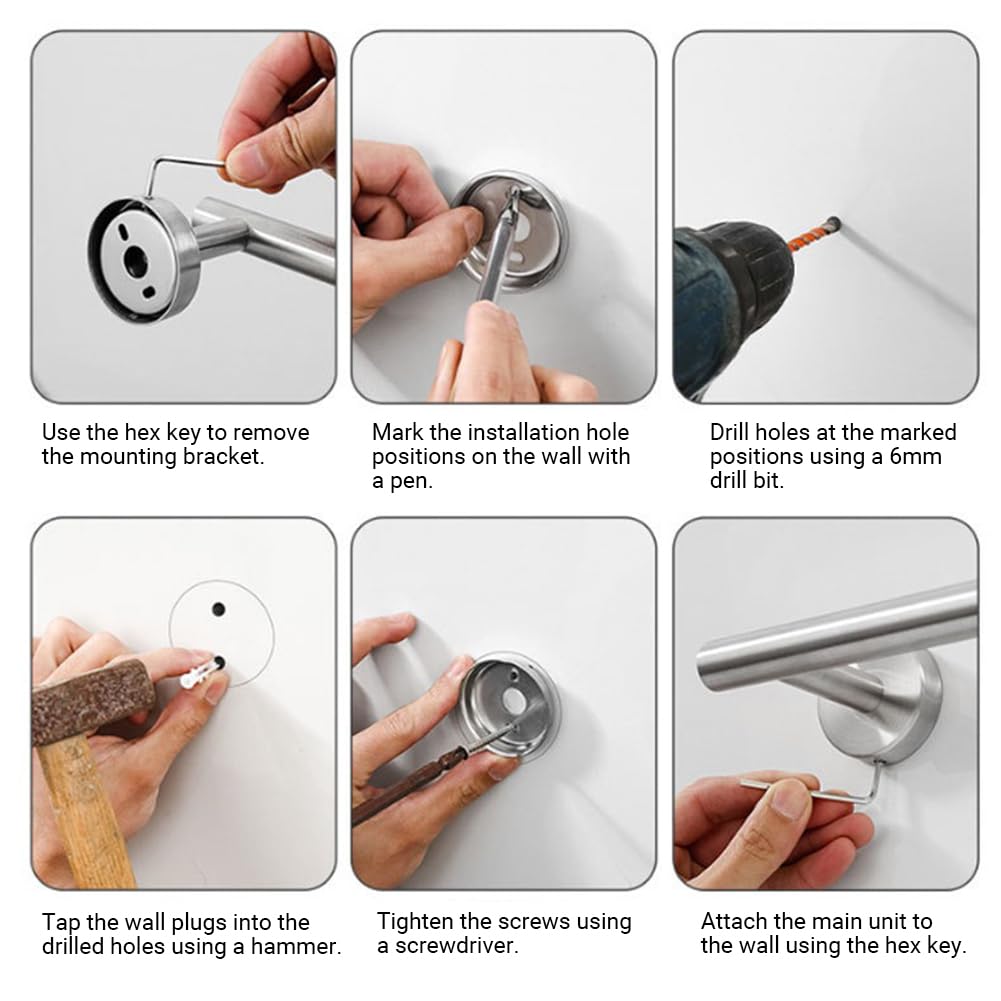 Use the hex key to remove the mounting bracket.

Mark the installation hole positions on the wall with a pen.

Drill holes at the marked positions using a 6mm drill bit.

Tap the wall plugs into the drilled holes using a hammer.

Tighten the screws using a screwdriver.

Attach the main unit to the wall using the hex key.