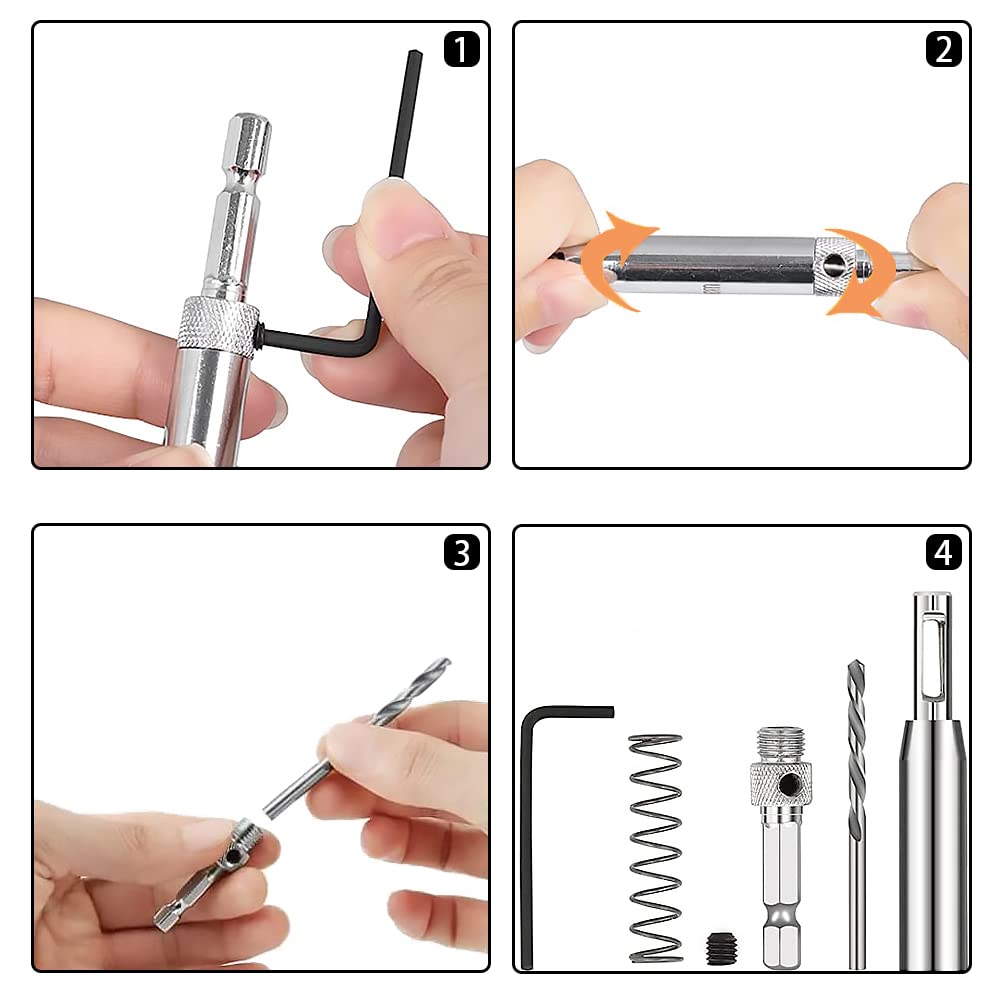 1

2

3

4