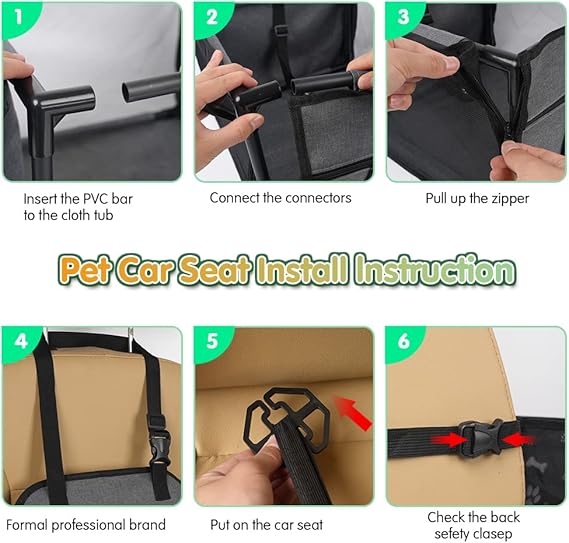 1

Insert the PVC bar to the cloth tub

2

Connect the connectors

3

Pull up the zipper

Pet Car Seat Install Instruction

4

Formal professional brand

5

Put on the car seat

6

Check the back sefety clasep