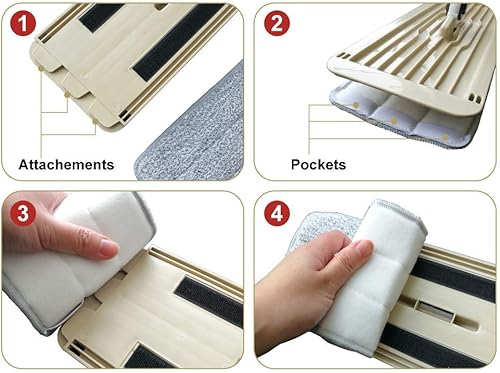 1

Attachements

2

Pockets

3

4