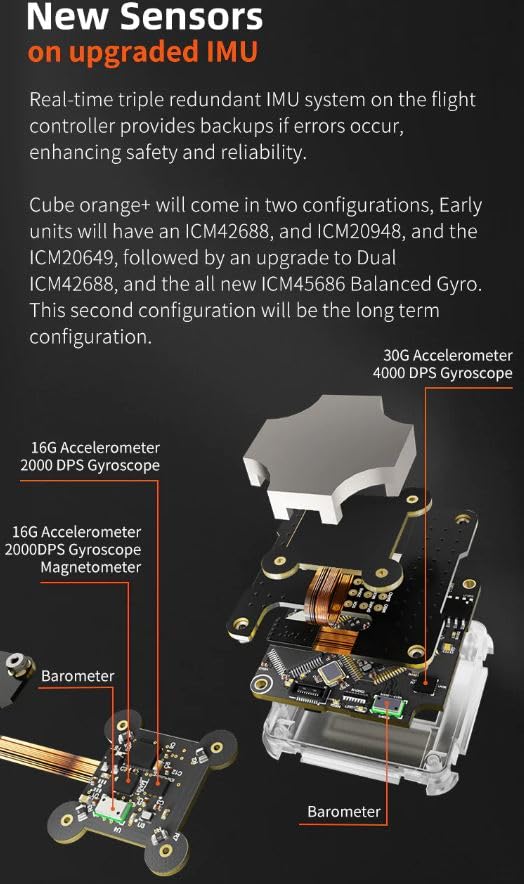 New Sensors
on upgraded IMU

Real-time triple redundant IMU system on the flight controller provides backups if errors occur, enhancing safety and reliability.

Cube orange+ will come in two configurations, Early units will have an ICM42688, and ICM20948, and the ICM20649, followed by an upgrade to Dual ICM42688, and the all new ICM45686 Balanced Gyro. This second configuration will be the long term configuration.

30G Accelerometer
4000 DPS Gyroscope

16G Accelerometer
2000 DPS Gyroscope

16G Accelerometer
2000DPS Gyroscope
Magnetometer

Barometer

Barometer