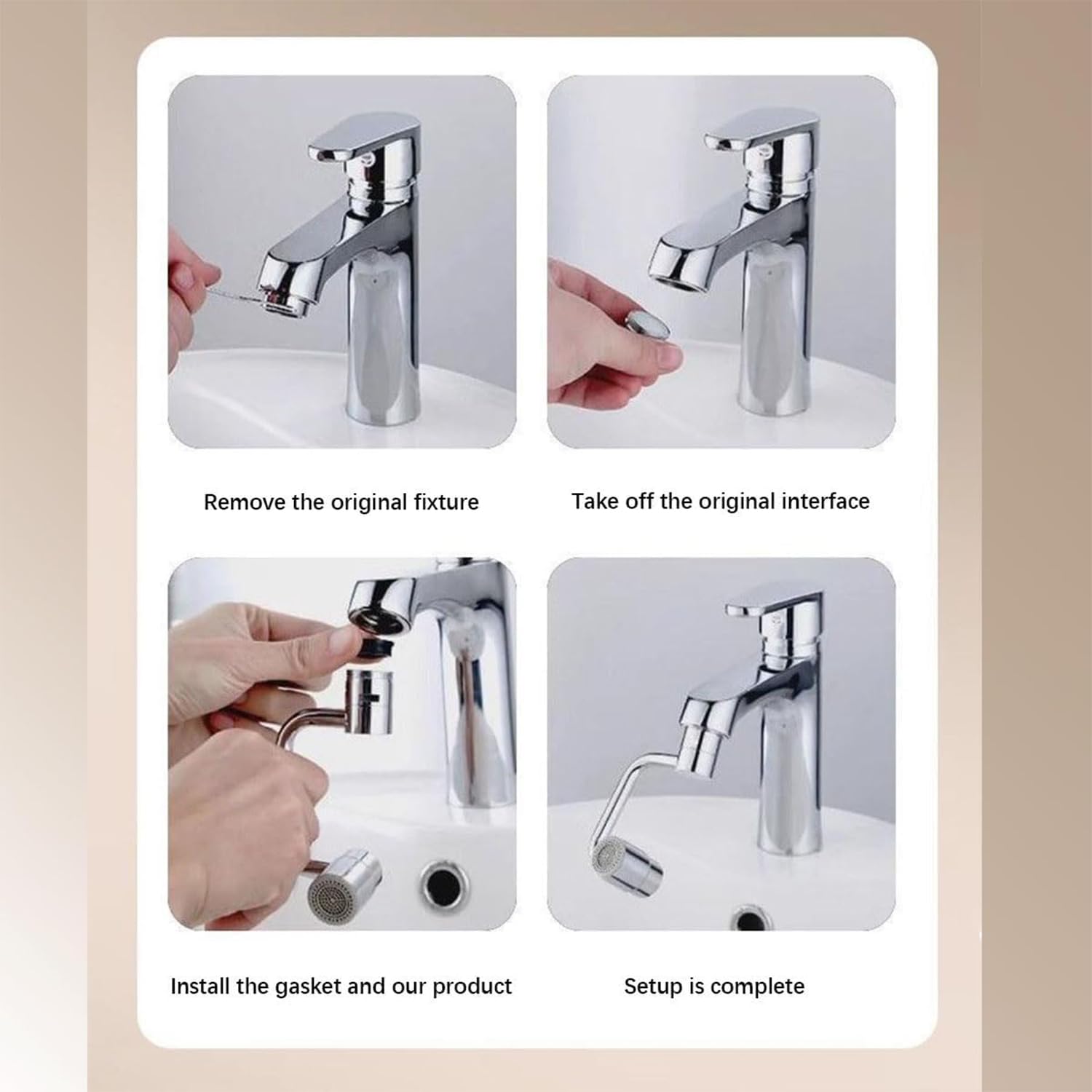 Remove the original fixture

Take off the original interface

Install the gasket and our product

Setup is complete