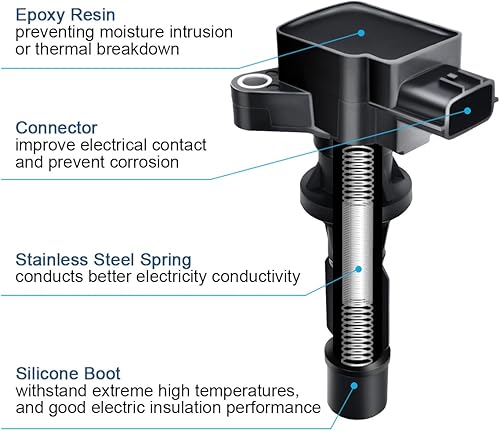 Epoxy Resin
preventing moisture intrusion or thermal breakdown

Connector
improve electrical contact and prevent corrosion

Stainless Steel Spring
conducts better electricity conductivity

Silicone Boot
withstand extreme high temperatures, and good electric insulation performance