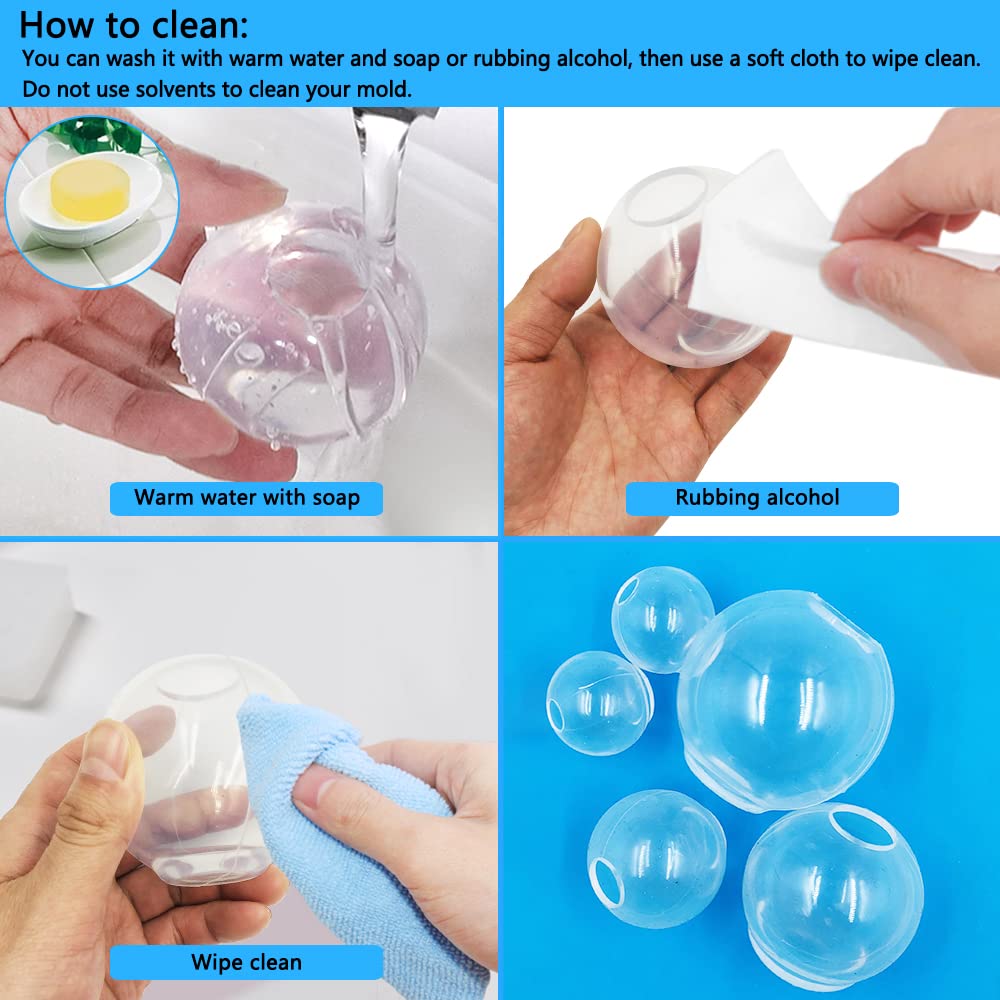 How to clean:
You can wash it with warm water and soap or rubbing alcohol, then use a soft cloth to wipe clean.
Do not use solvents to clean your mold.

Warm water with soap

Rubbing alcohol

Wipe clean