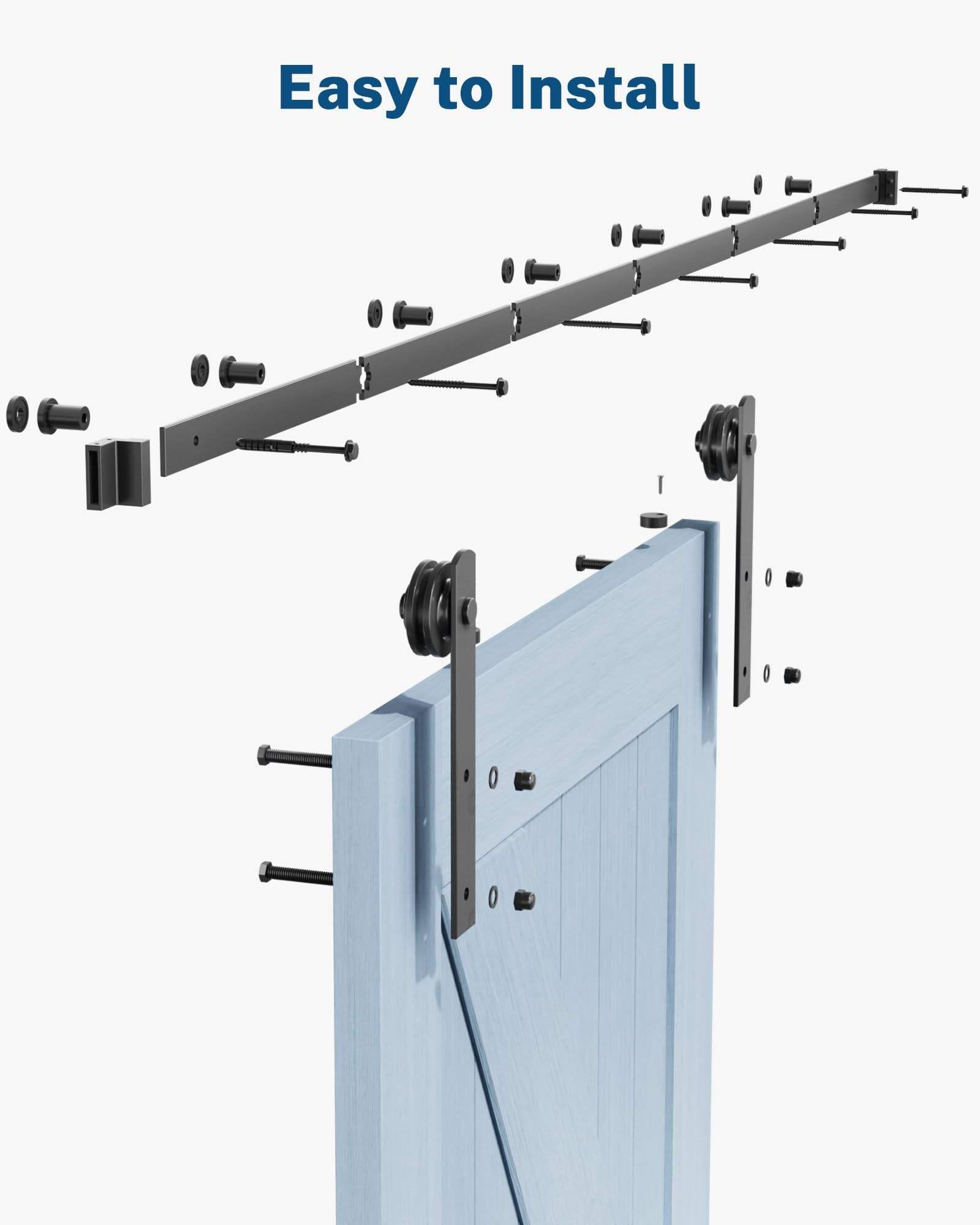 Easy to Install