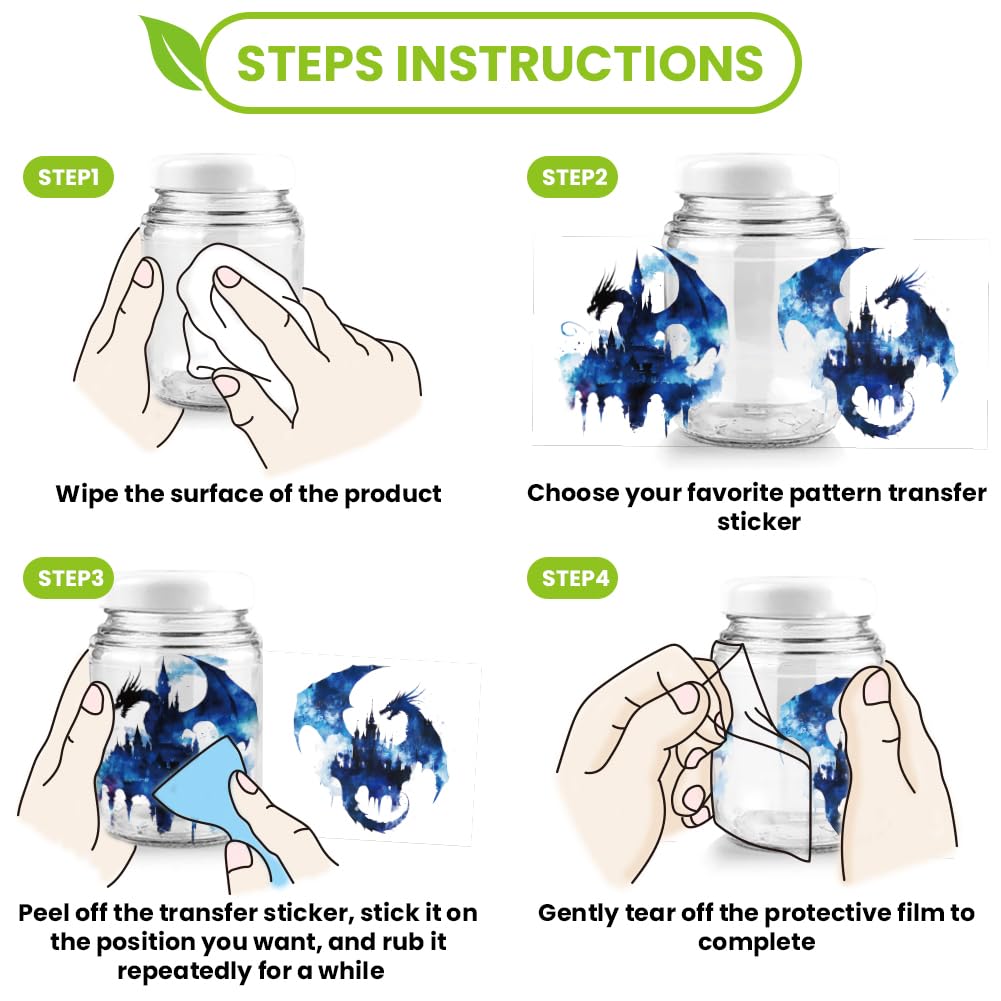 STEPS INSTRUCTIONS

STEP1

Wipe the surface of the product

STEP2

Choose your favorite pattern transfer sticker

STEP3

Peel off the transfer sticker, stick it on the position you want, and rub it repeatedly for a while

STEP4

Gently tear off the protective film to complete