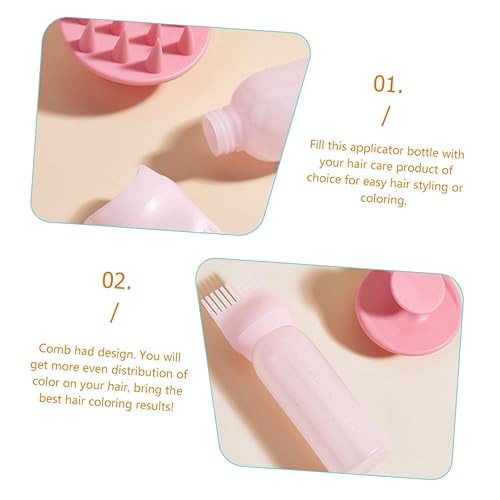 01.

/

Fill this applicator bottle with your hair care product of choice for easy hair styling or coloring.

02.

/

Comb had design. You will get more even distribution of color on your hair, bring the best hair coloring results!