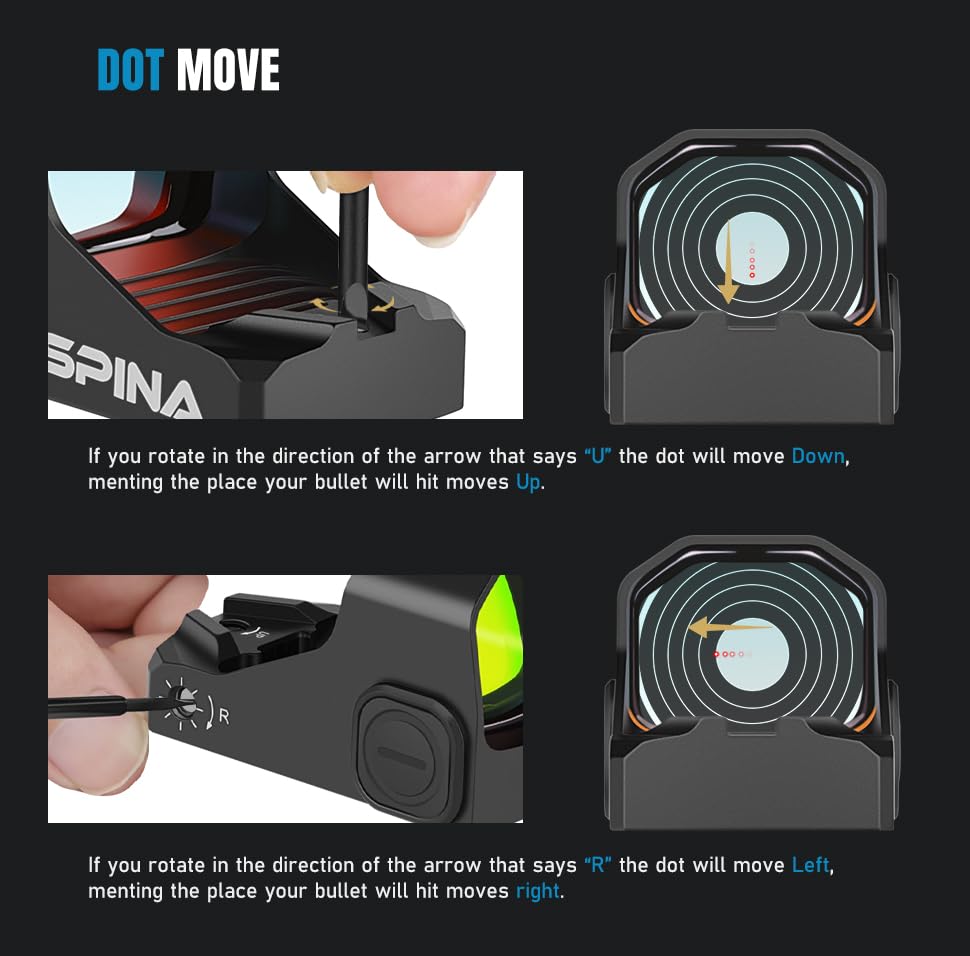 DOT MOVE

SPINA

If you rotate in the direction of the arrow that says "U" the dot will move Down, menting the place your bullet will hit moves Up.

R

If you rotate in the direction of the arrow that says "R" the dot will move Left, menting the place your bullet will hit moves right.