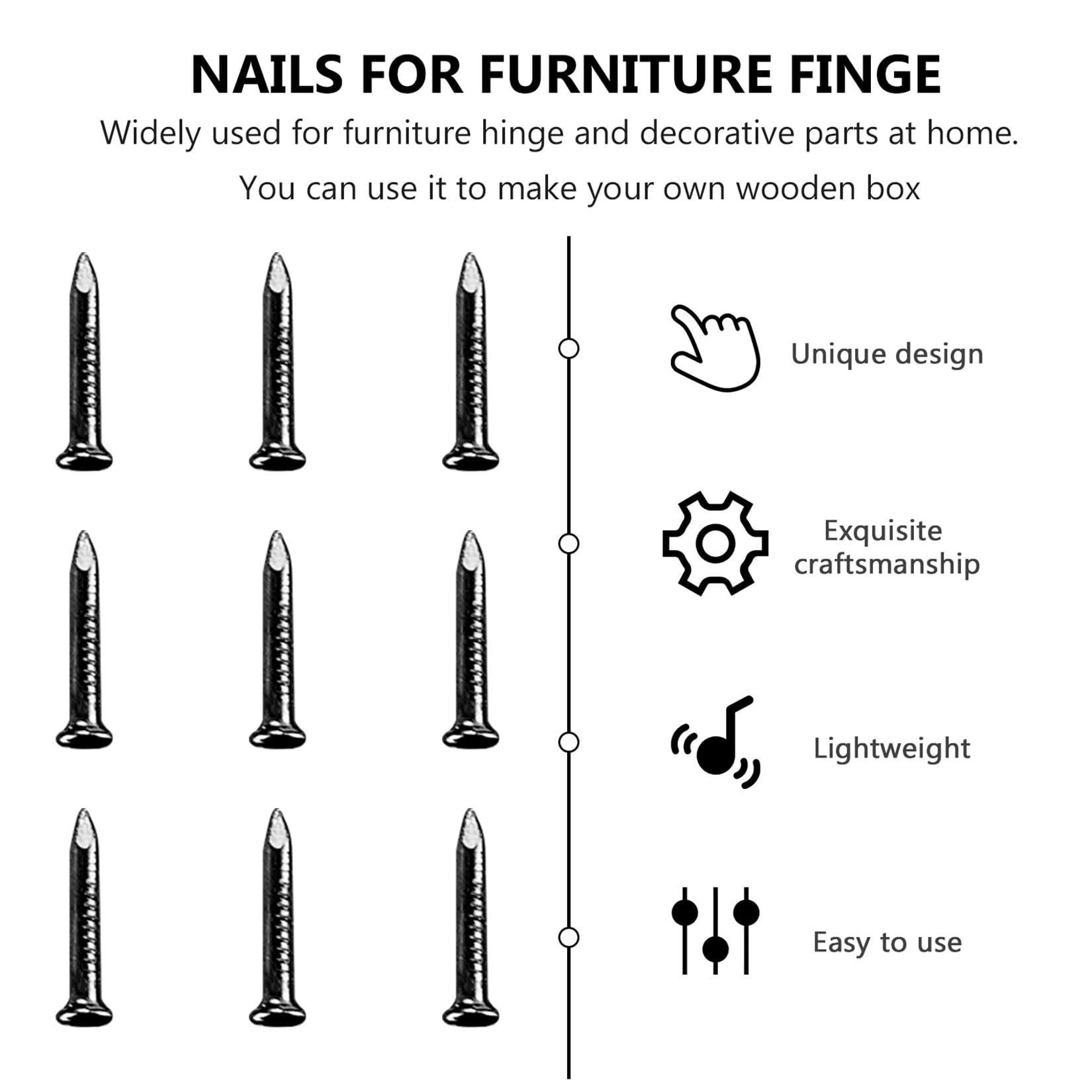 NAILS FOR FURNITURE FINGE

Widely used for furniture hinge and decorative parts at home.

You can use it to make your own wooden box

Unique design

Exquisite craftsmanship

Lightweight

Easy to use