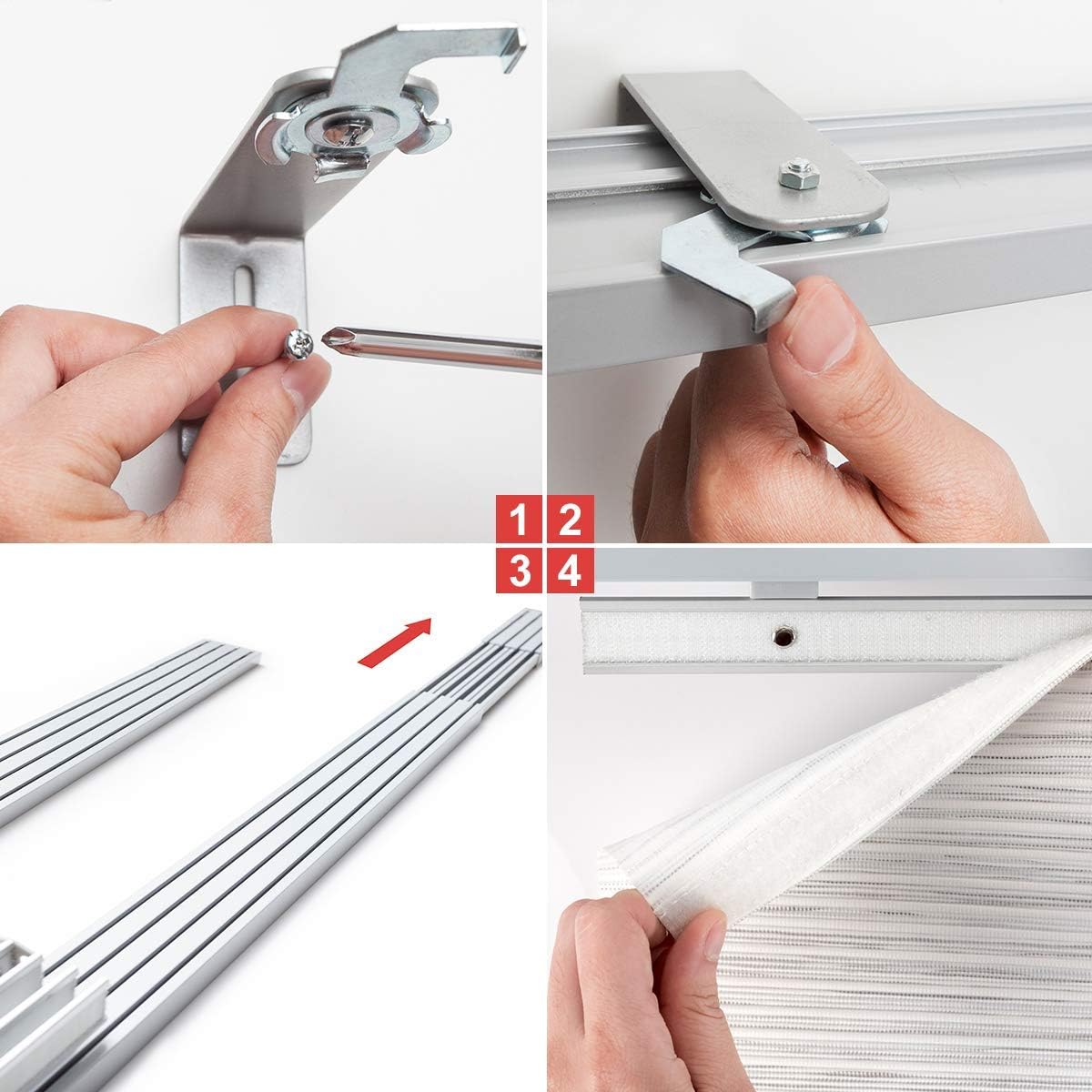 1 2
3 4