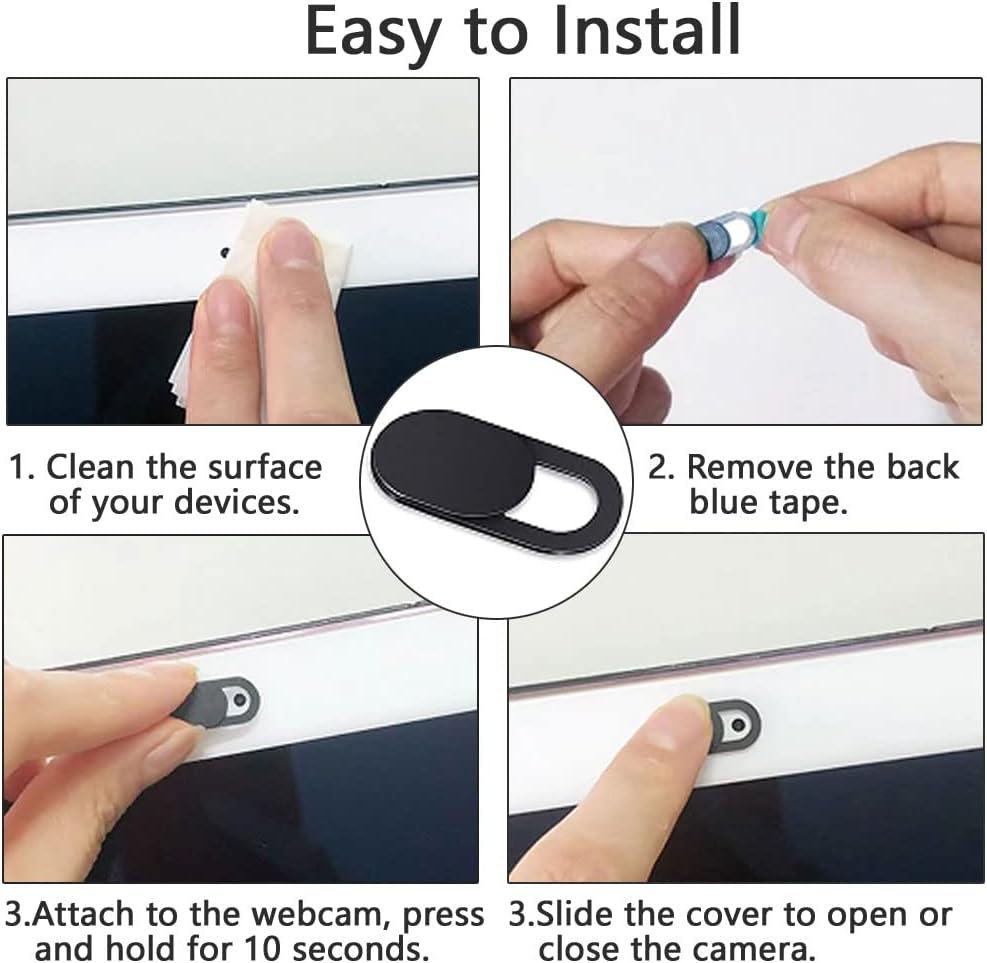 Easy to Install

1. Clean the surface of your devices.

2. Remove the back blue tape.

3.Attach to the webcam, press and hold for 10 seconds.

3.Slide the cover to open or close the camera.