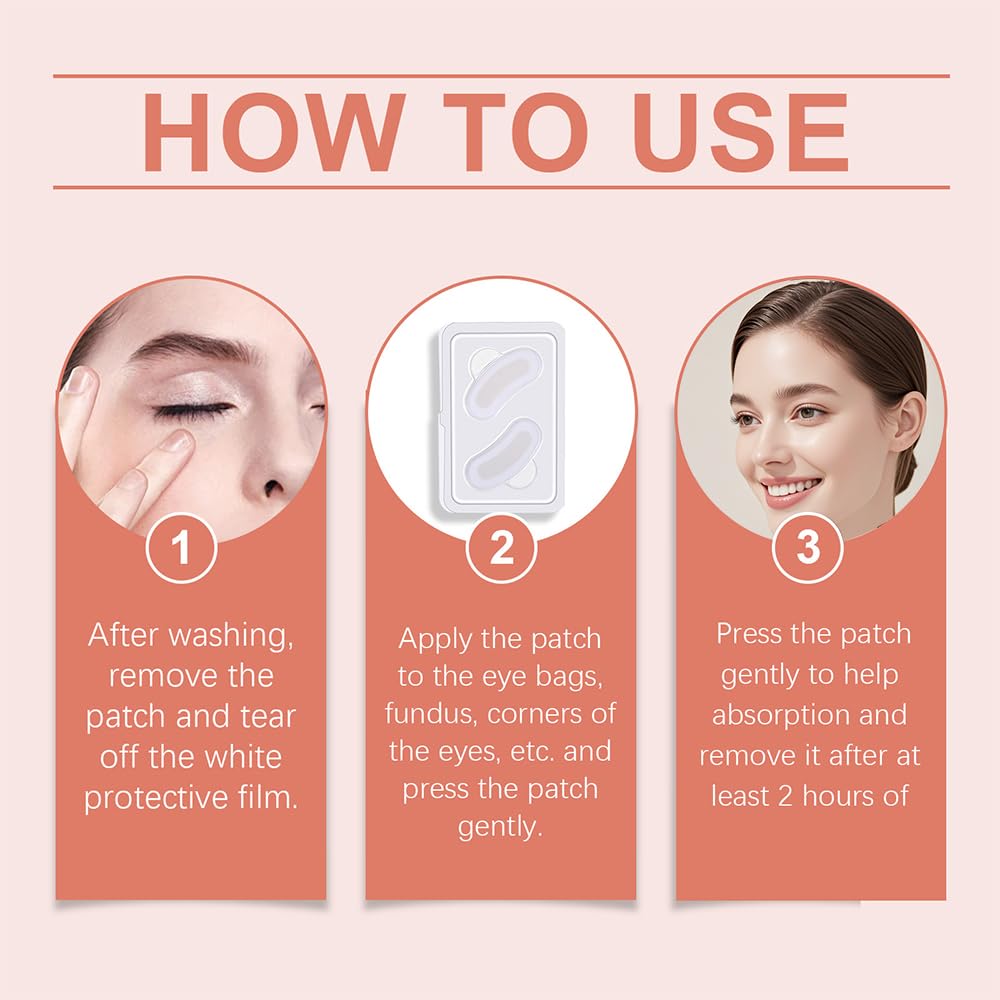 HOW TO USE

1

After washing, remove the patch and tear off the white protective film.

2

Apply the patch to the eye bags, fundus, corners of the eyes, etc. and press the patch gently.

3

Press the patch gently to help absorption and remove it after at least 2 hours of