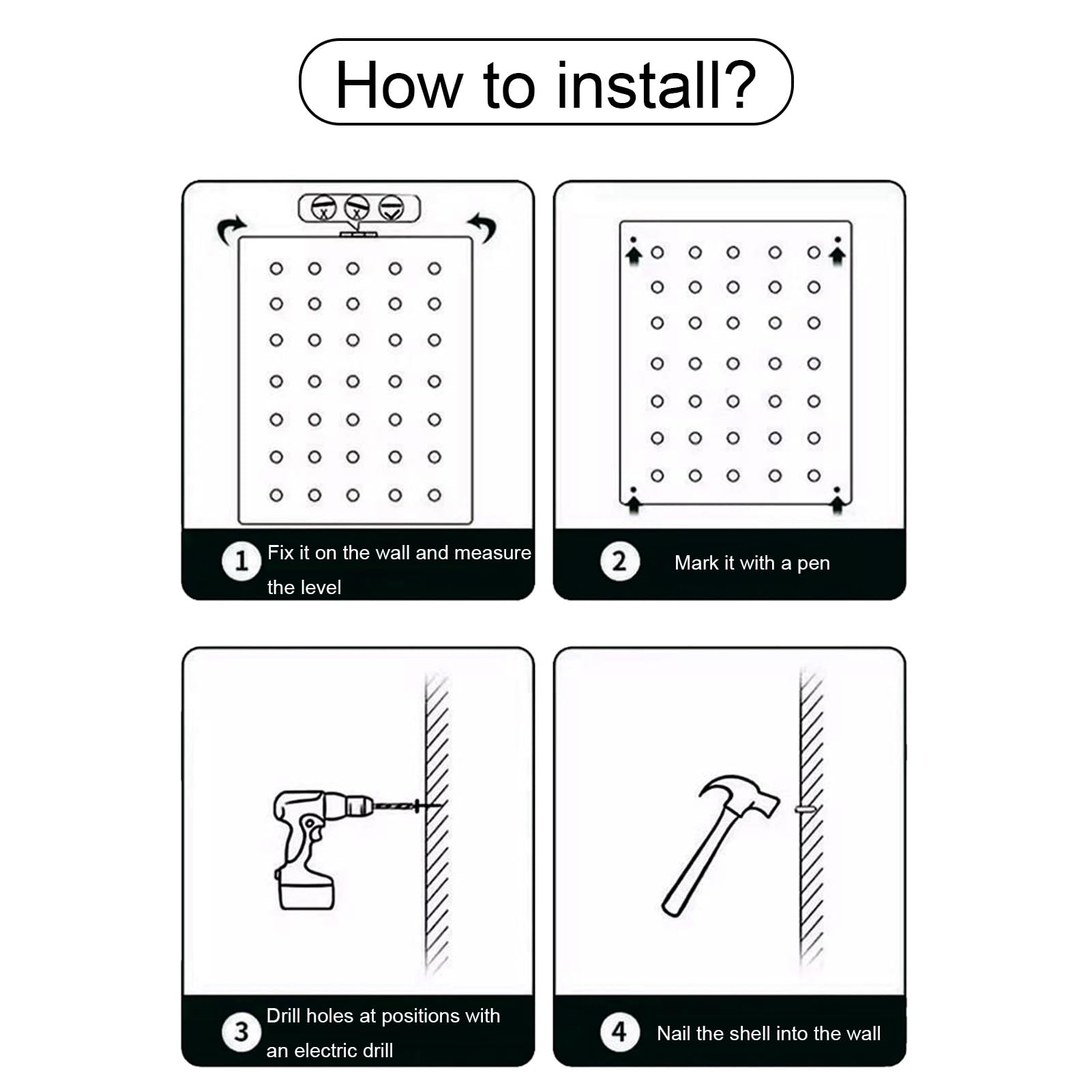 How to install?

1 Fix it on the wall and measure the level

2 Mark it with a pen

3 Drill holes at positions with an electric drill

4 Nail the shell into the wall