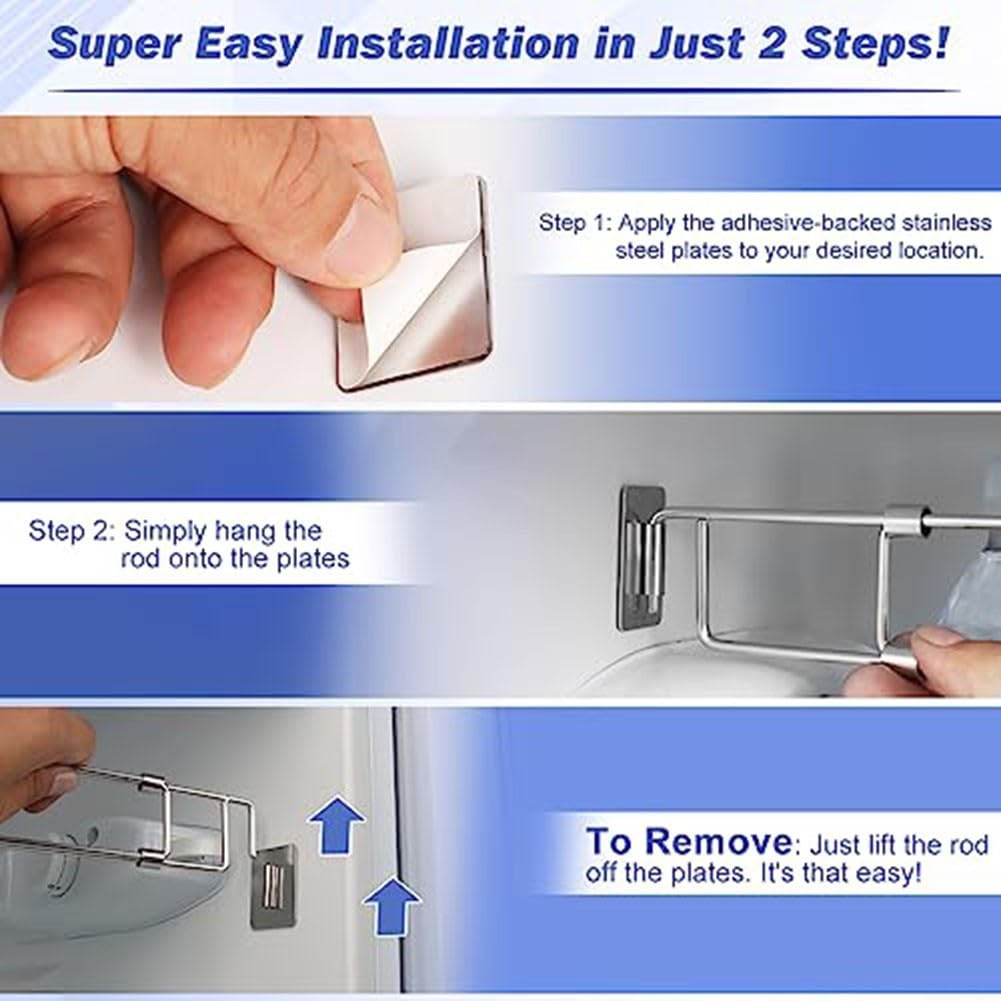 Super Easy Installation in Just 2 Steps!

Step 1: Apply the adhesive-backed stainless steel plates to your desired location.

Step 2: Simply hang the rod onto the plates

To Remove: Just lift the rod off the plates. It's that easy!