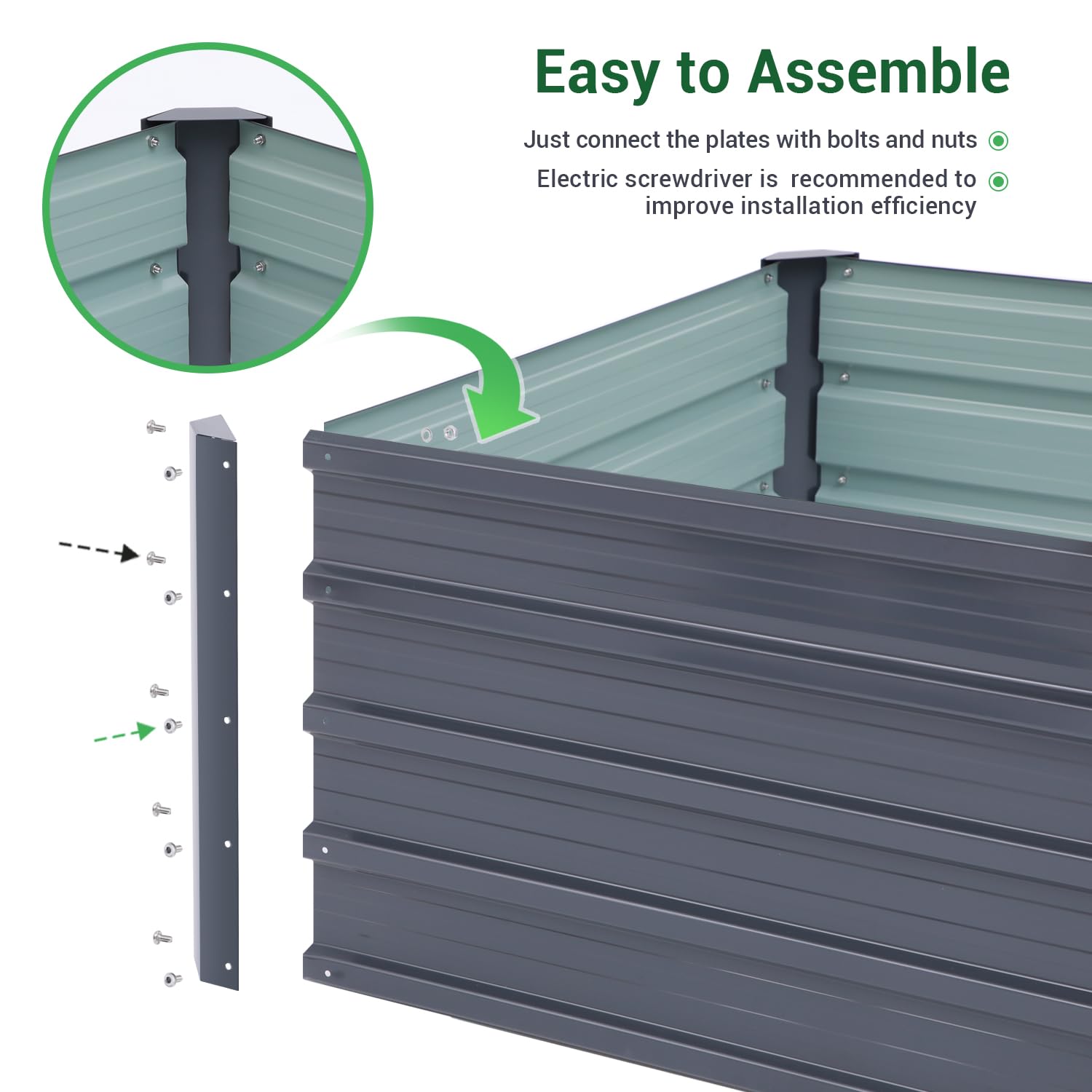 Easy to Assemble

Just connect the plates with bolts and nuts

Electric screwdriver is recommended to improve installation efficiency