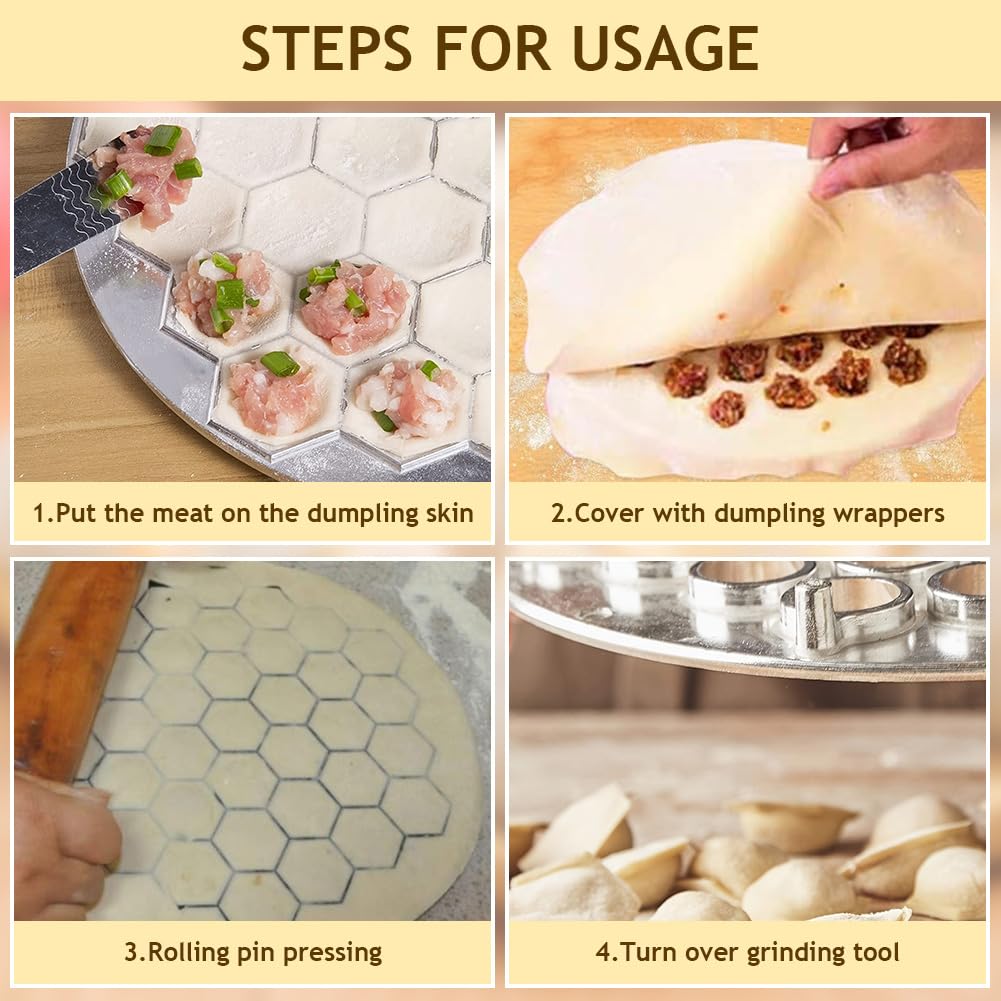 STEPS FOR USAGE

1.Put the meat on the dumpling skin

2.Cover with dumpling wrappers

3.Rolling pin pressing

4.Turn over grinding tool