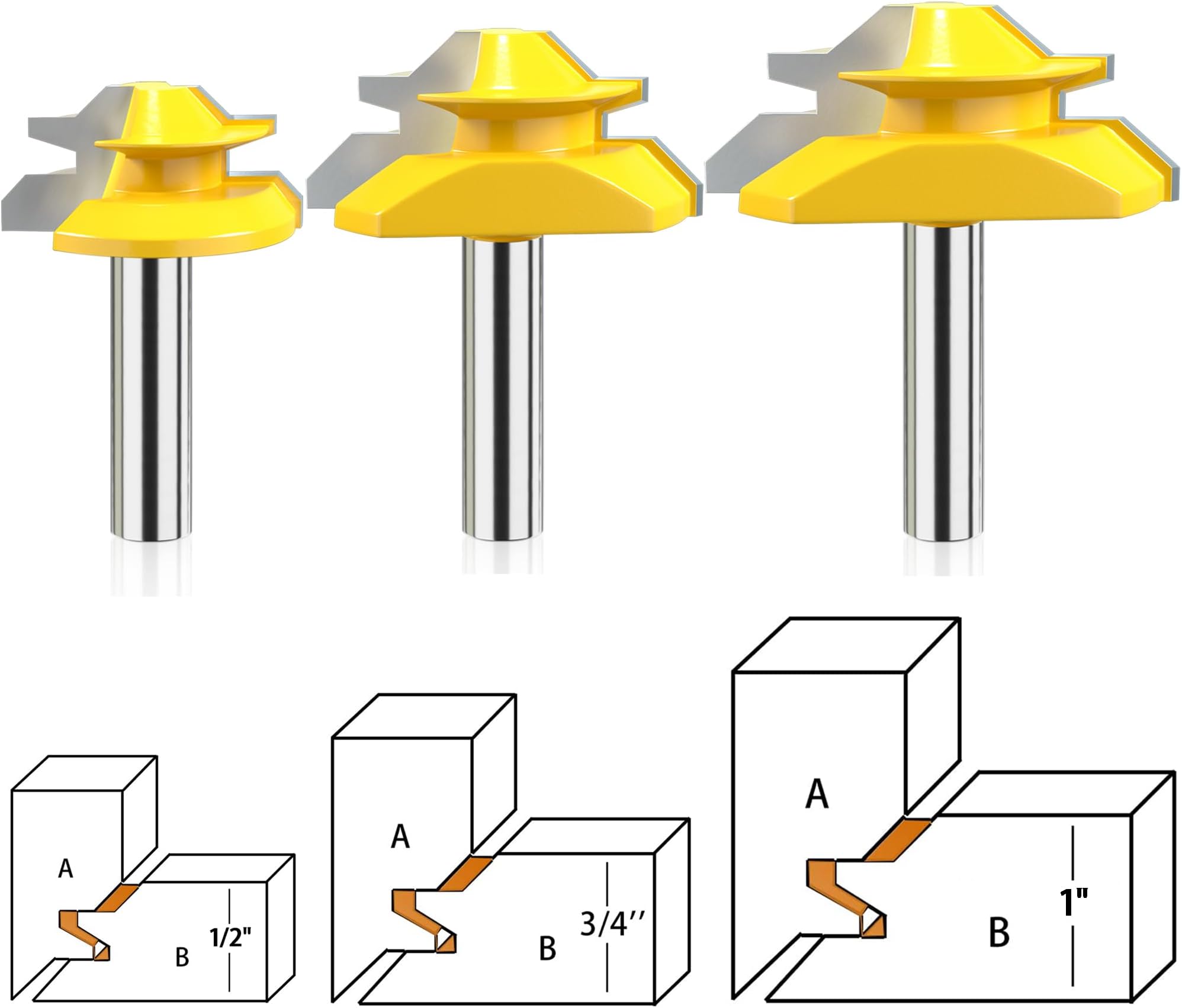 A

B

1/2"

A

B

3/4''

A

B

1"