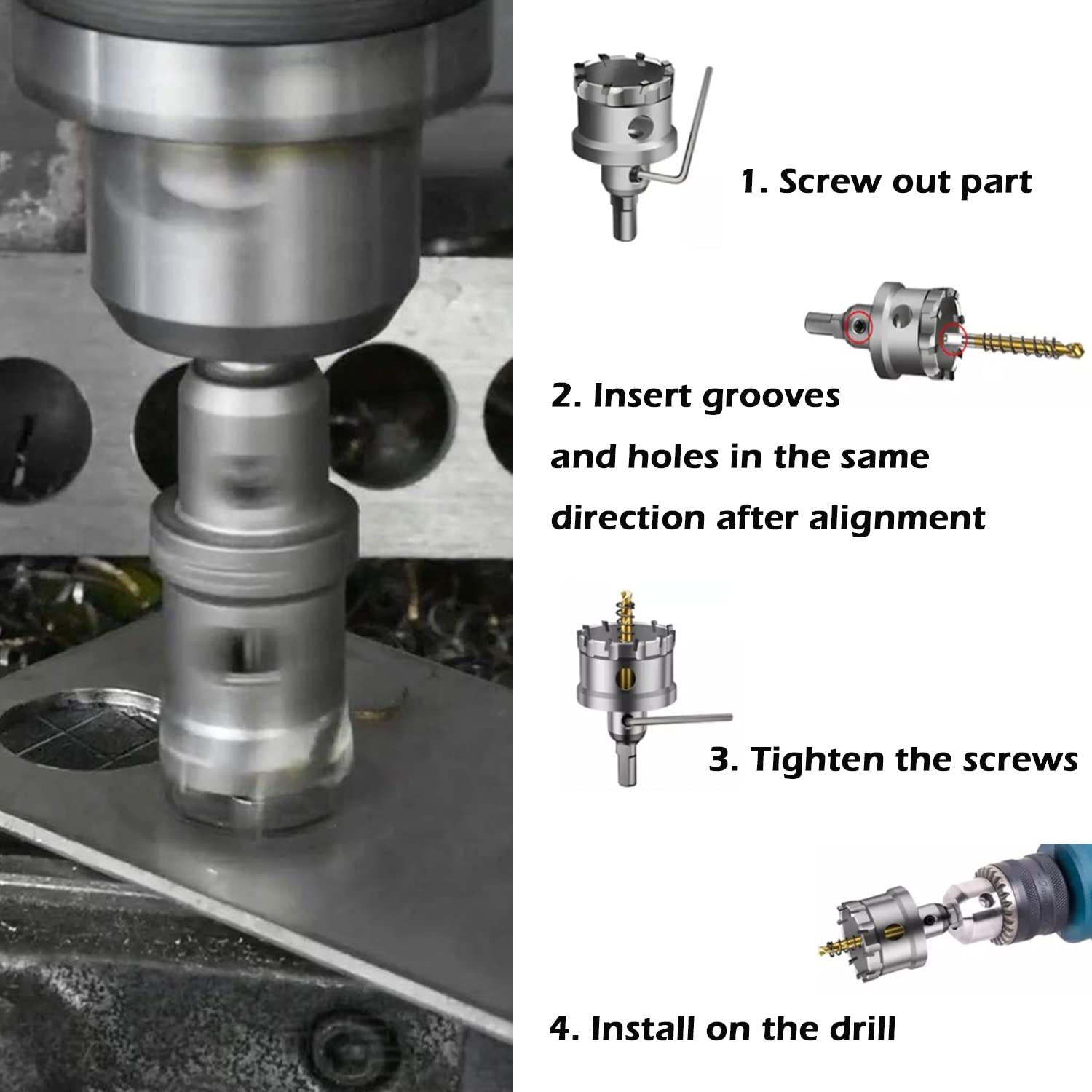 1. Screw out part

2. Insert grooves and holes in the same direction after alignment

3. Tighten the screws

4. Install on the drill