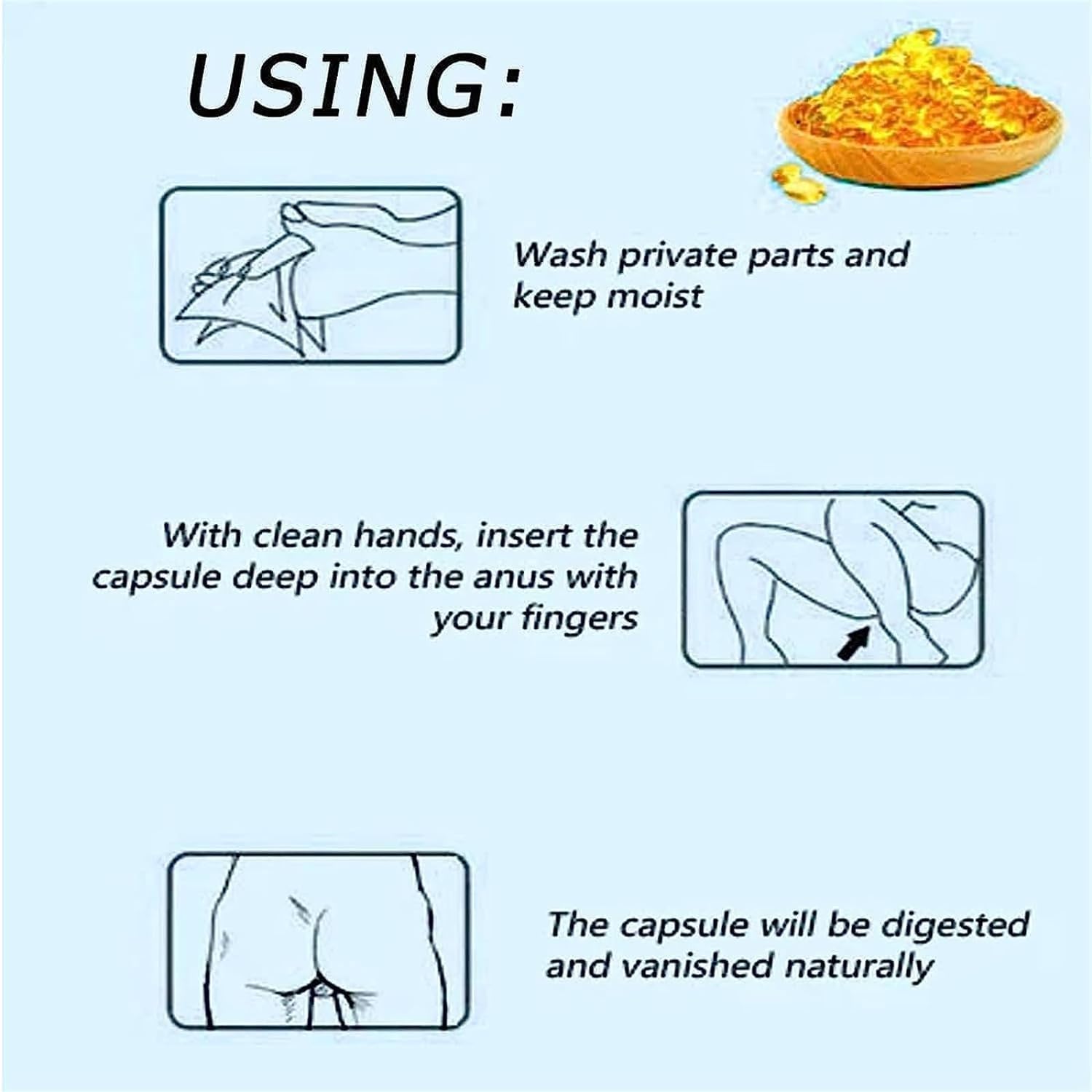 USING:

Wash private parts and keep moist

With clean hands, insert the capsule deep into the anus with your fingers

The capsule will be digested and vanished naturally