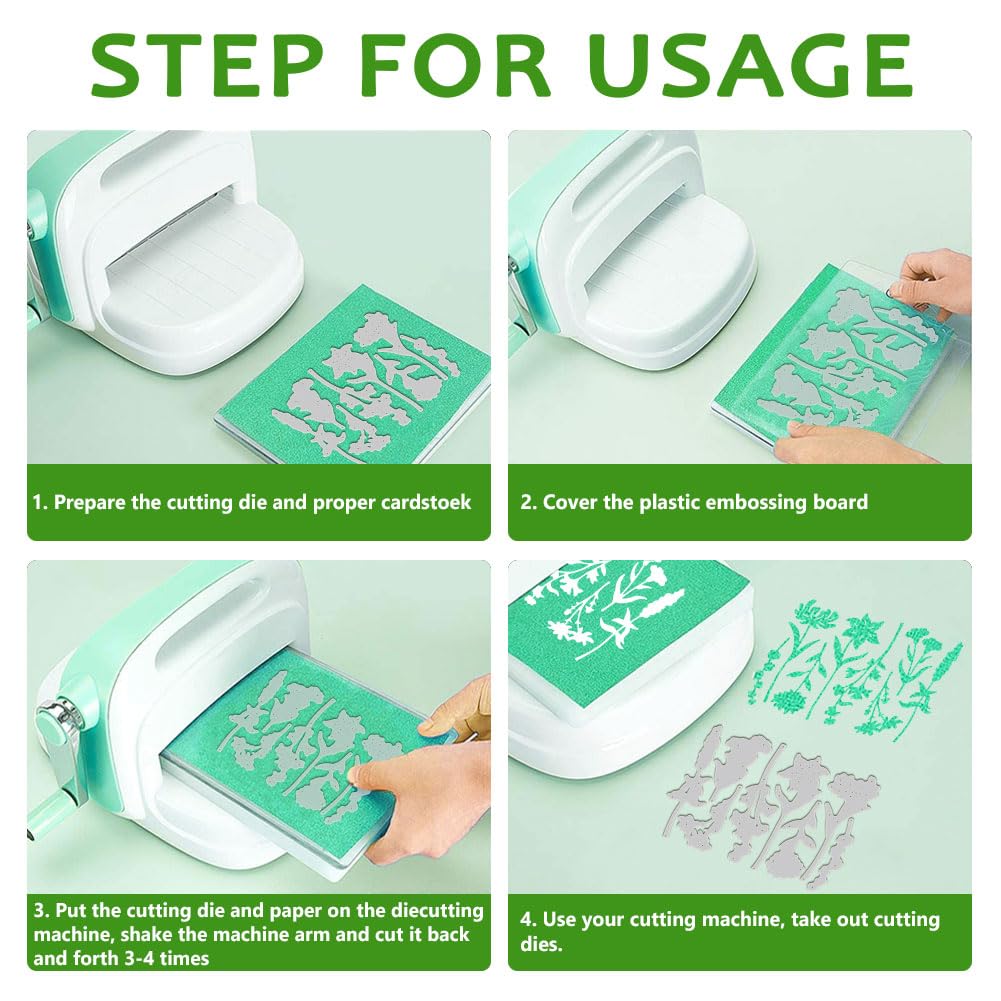 STEP FOR USAGE

1. Prepare the cutting die and proper cardstoek

2. Cover the plastic embossing board

3. Put the cutting die and paper on the diecutting machine, shake the machine arm and cut it back and forth 3-4 times

4. Use your cutting machine, take out cutting dies.