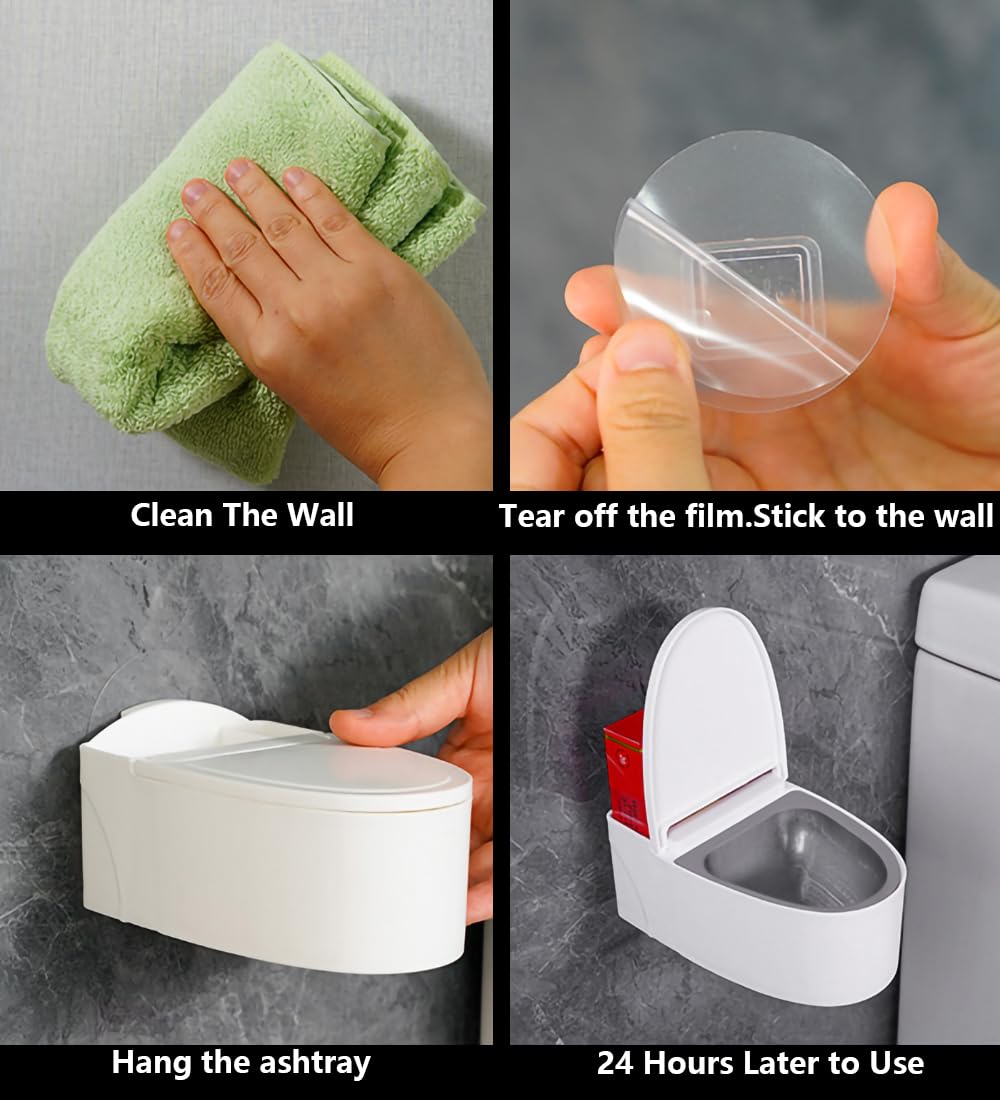 Clean The Wall

Tear off the film.Stick to the wall

Hang the ashtray

24 Hours Later to Use