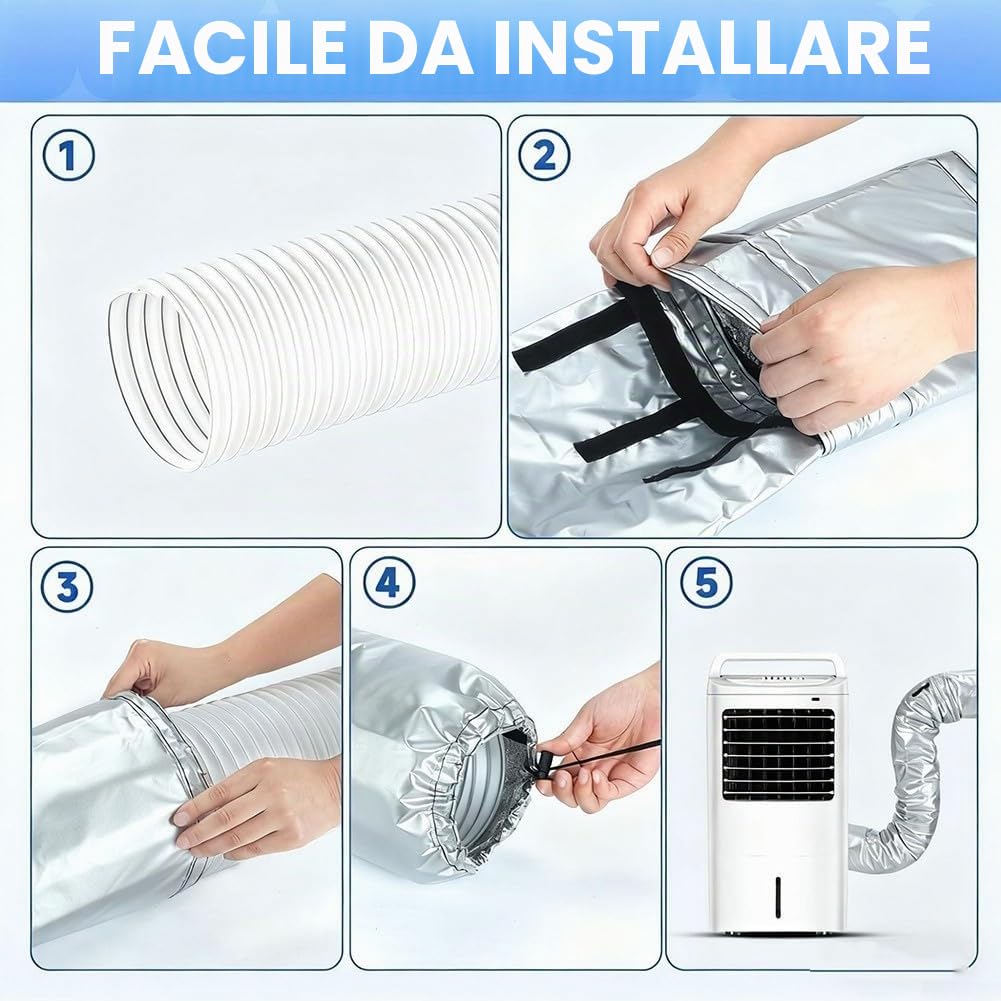 FACILE DA INSTALLARE

1

2

3

4

5