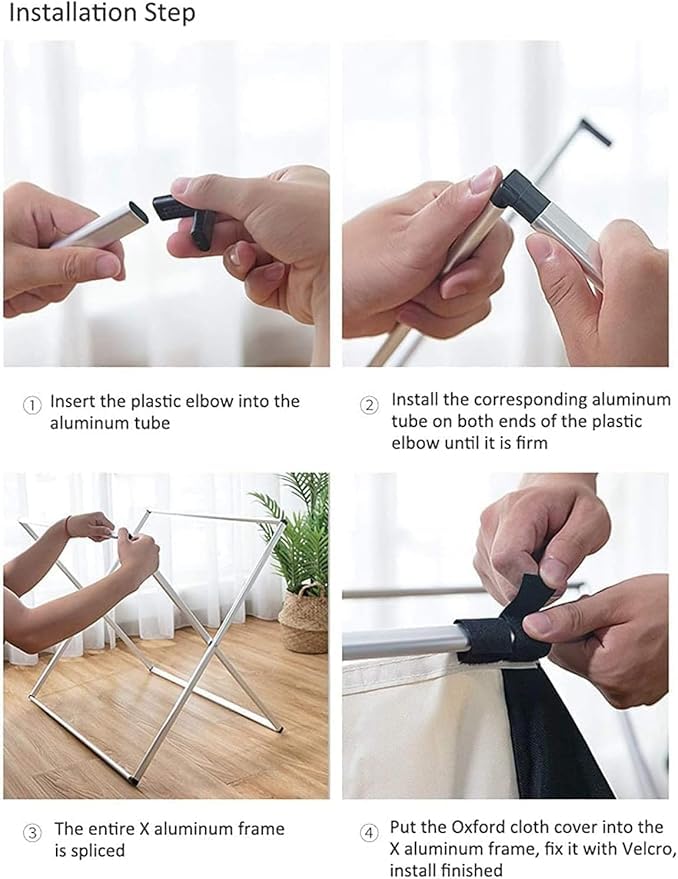 Installation Step

① Insert the plastic elbow into the aluminum tube

② Install the corresponding aluminum tube on both ends of the plastic elbow until it is firm

③ The entire X aluminum frame is spliced

④ Put the Oxford cloth cover into the X aluminum frame, fix it with Velcro, install finished