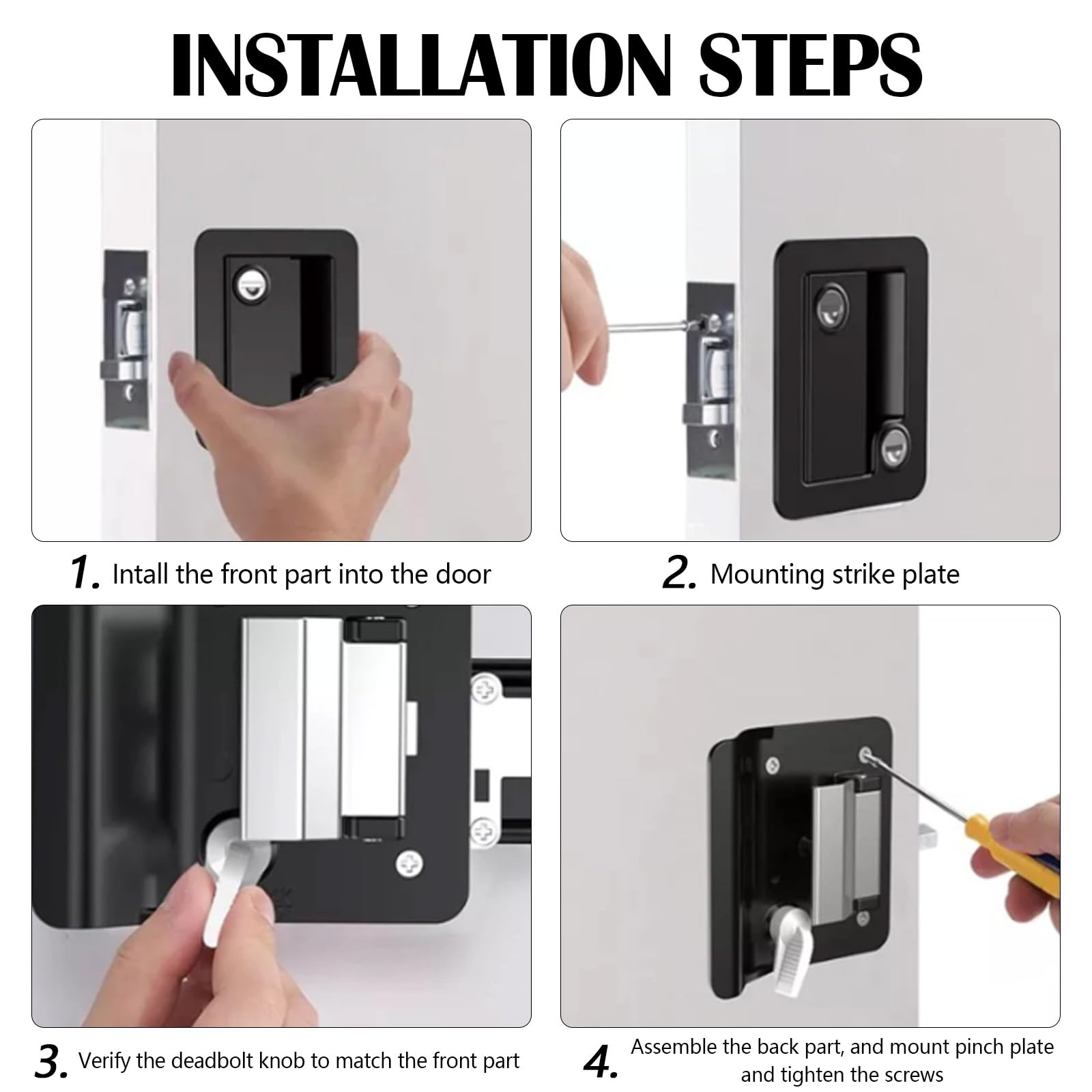 INSTALLATION STEPS

1. Intall the front part into the door

2. Mounting strike plate

3. Verify the deadbolt knob to match the front part

4. Assemble the back part, and mount pinch plate and tighten the screws