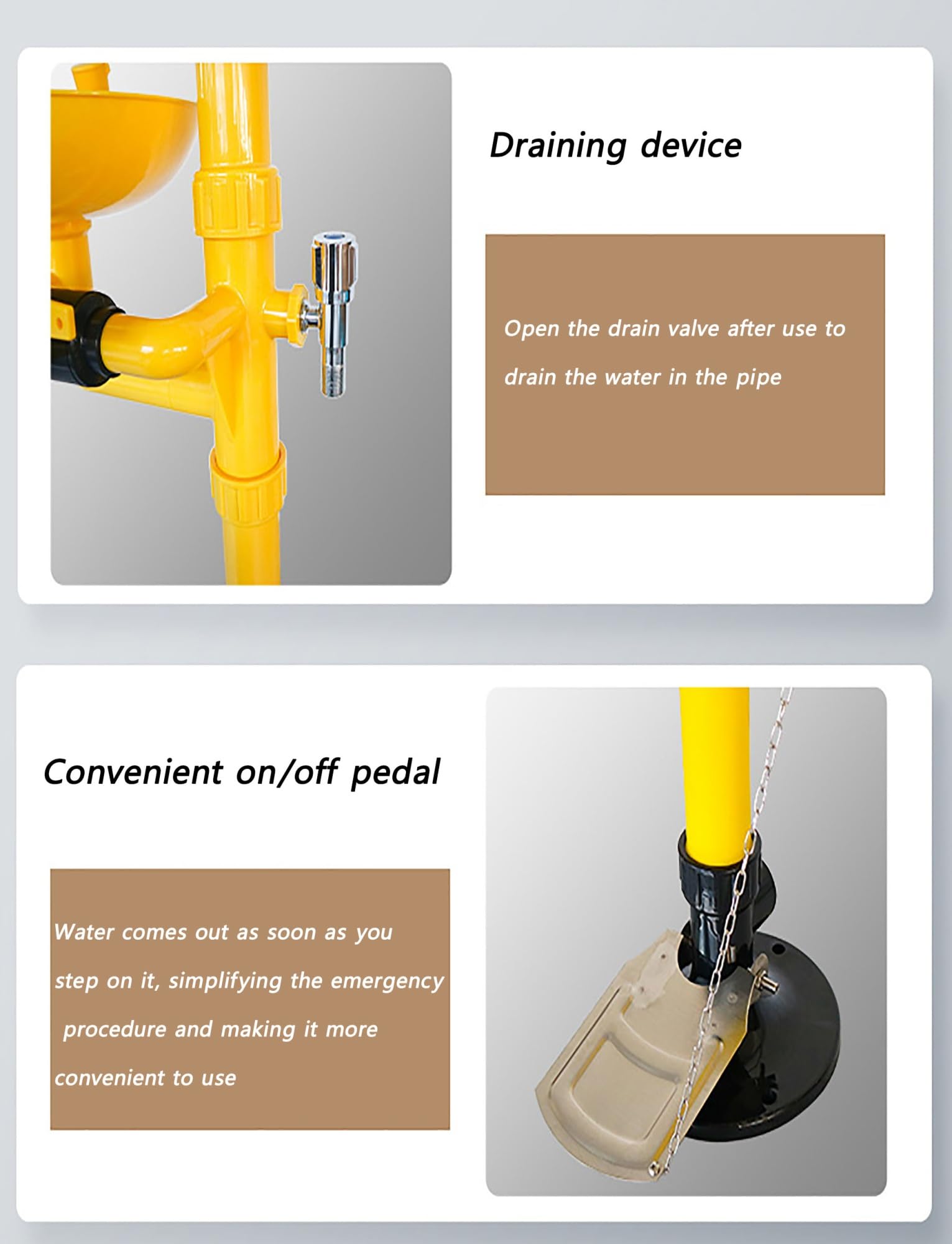 Draining device

Open the drain valve after use to drain the water in the pipe

Convenient on/off pedal

Water comes out as soon as you step on it, simplifying the emergency procedure and making it more convenient to use