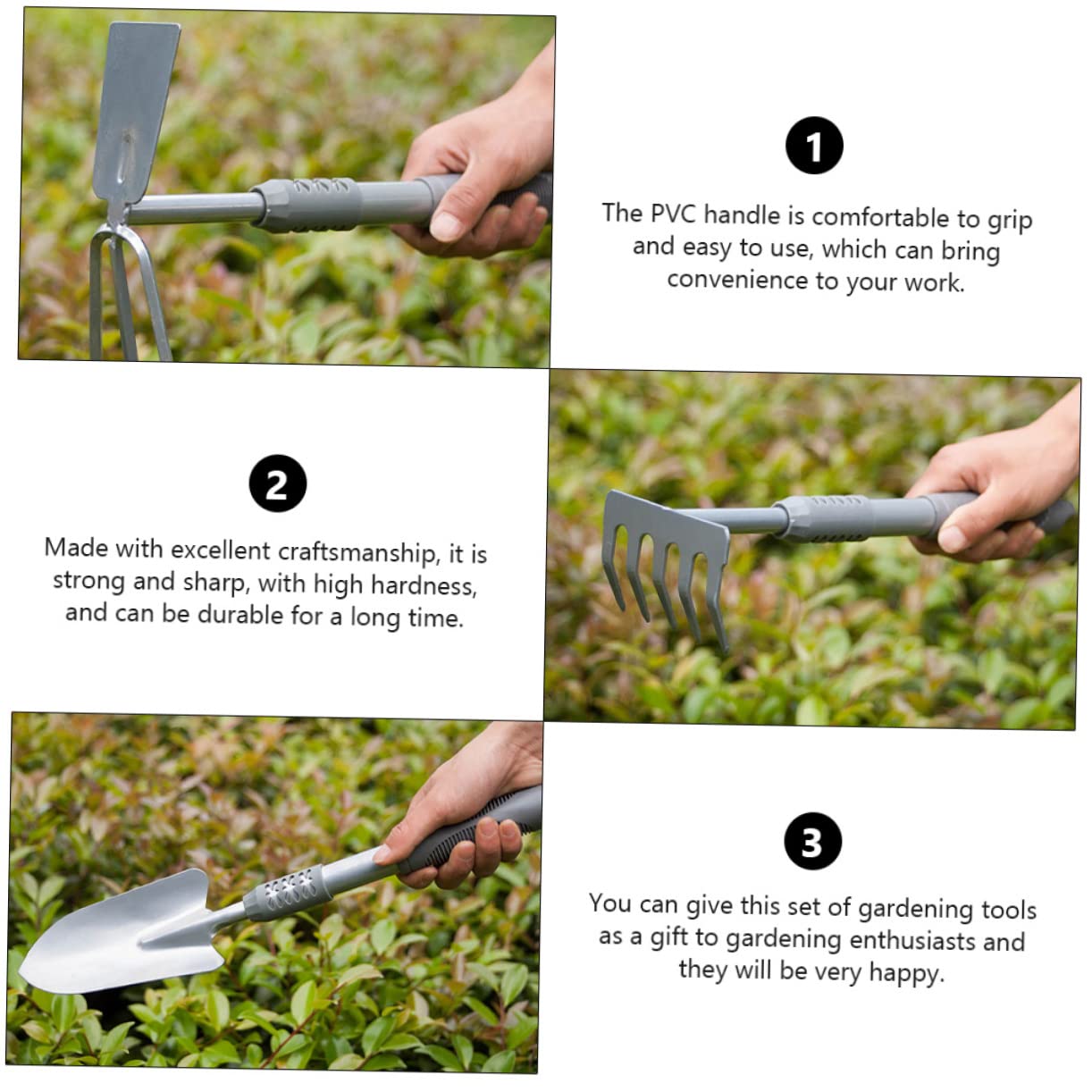 1

The PVC handle is comfortable to grip and easy to use, which can bring convenience to your work.

2

Made with excellent craftsmanship, it is strong and sharp, with high hardness, and can be durable for a long time.

3

You can give this set of gardening tools as a gift to gardening enthusiasts and they will be very happy.