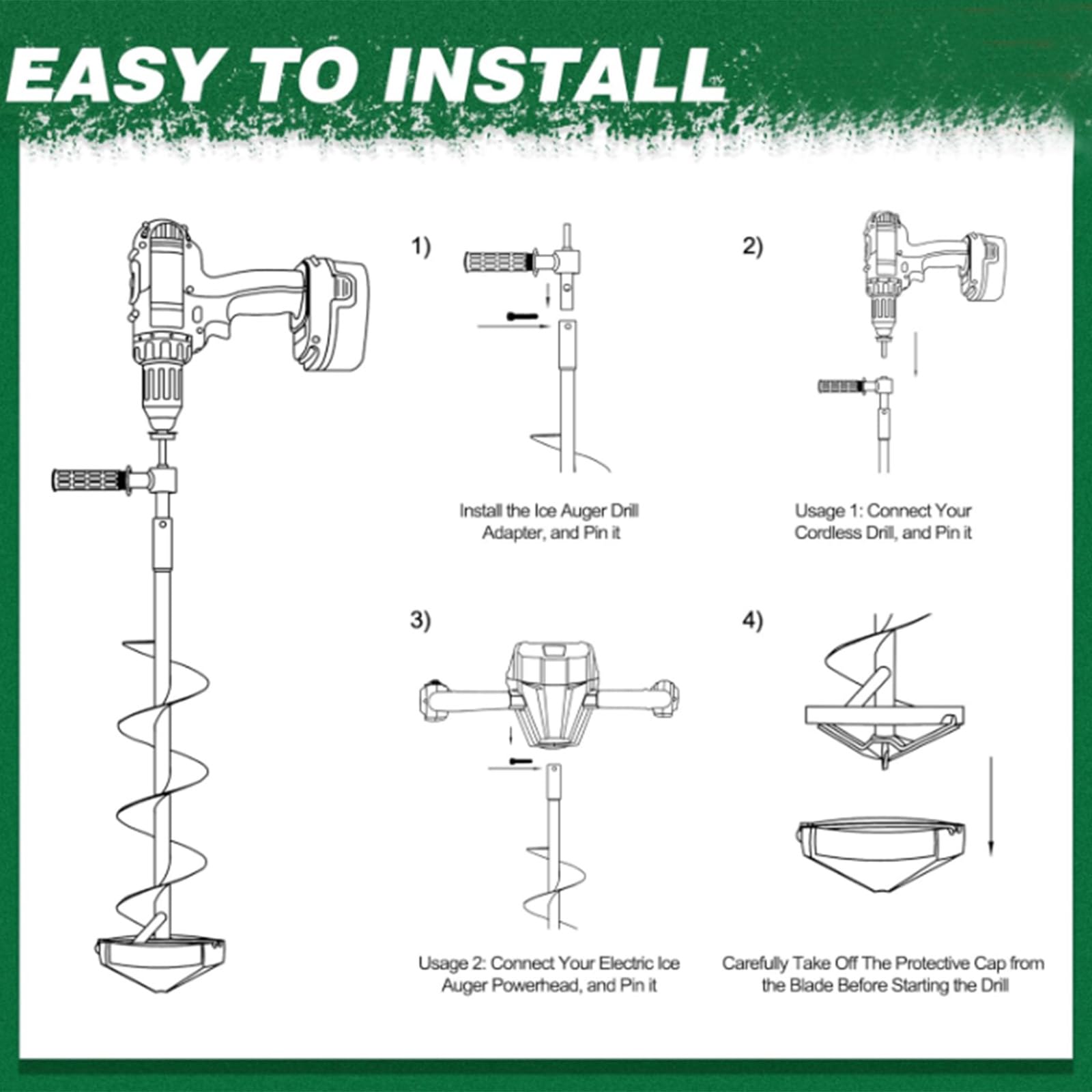 EASY TO INSTALL

1)

Install the Ice Auger Drill Adapter, and Pin it

2)

Usage 1: Connect Your Cordless Drill, and Pin it

3)

Usage 2: Connect Your Electric Ice Auger Powerhead, and Pin it

4)

Carefully Take Off The Protective Cap from the Blade Before Starting the Drill